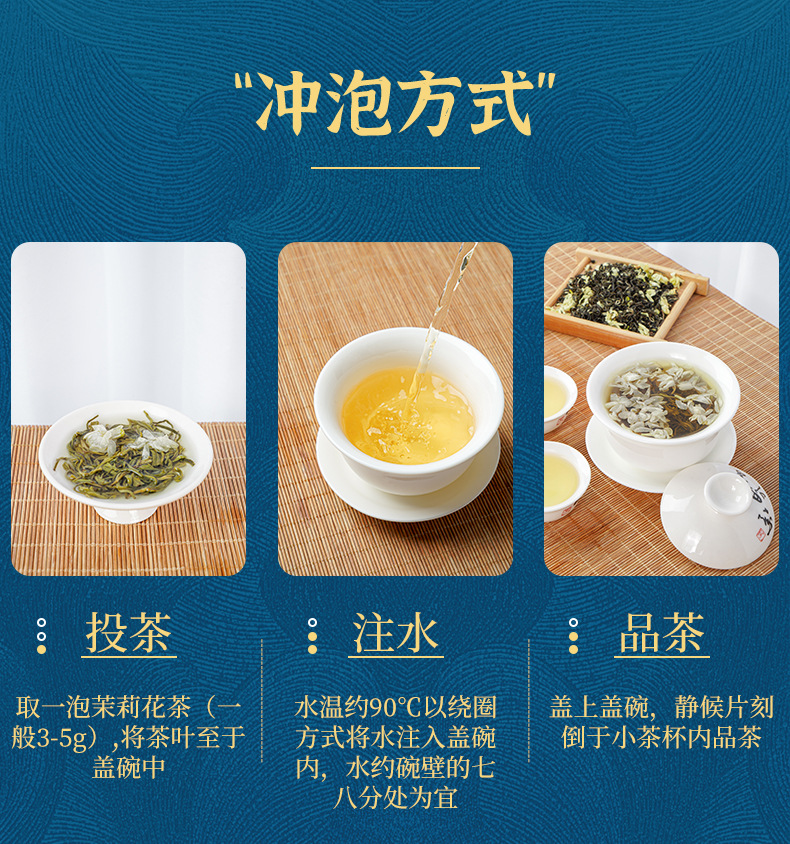 "冲泡方式"

投茶

取一泡茉莉花茶（一般3-5g）,将茶叶至于盖碗中

注水

水温约90℃以绕圈方式将水注入盖碗内，水约碗壁的七八分处为宜

品茶

盖上盖碗，静候片刻倒于小茶杯内品茶