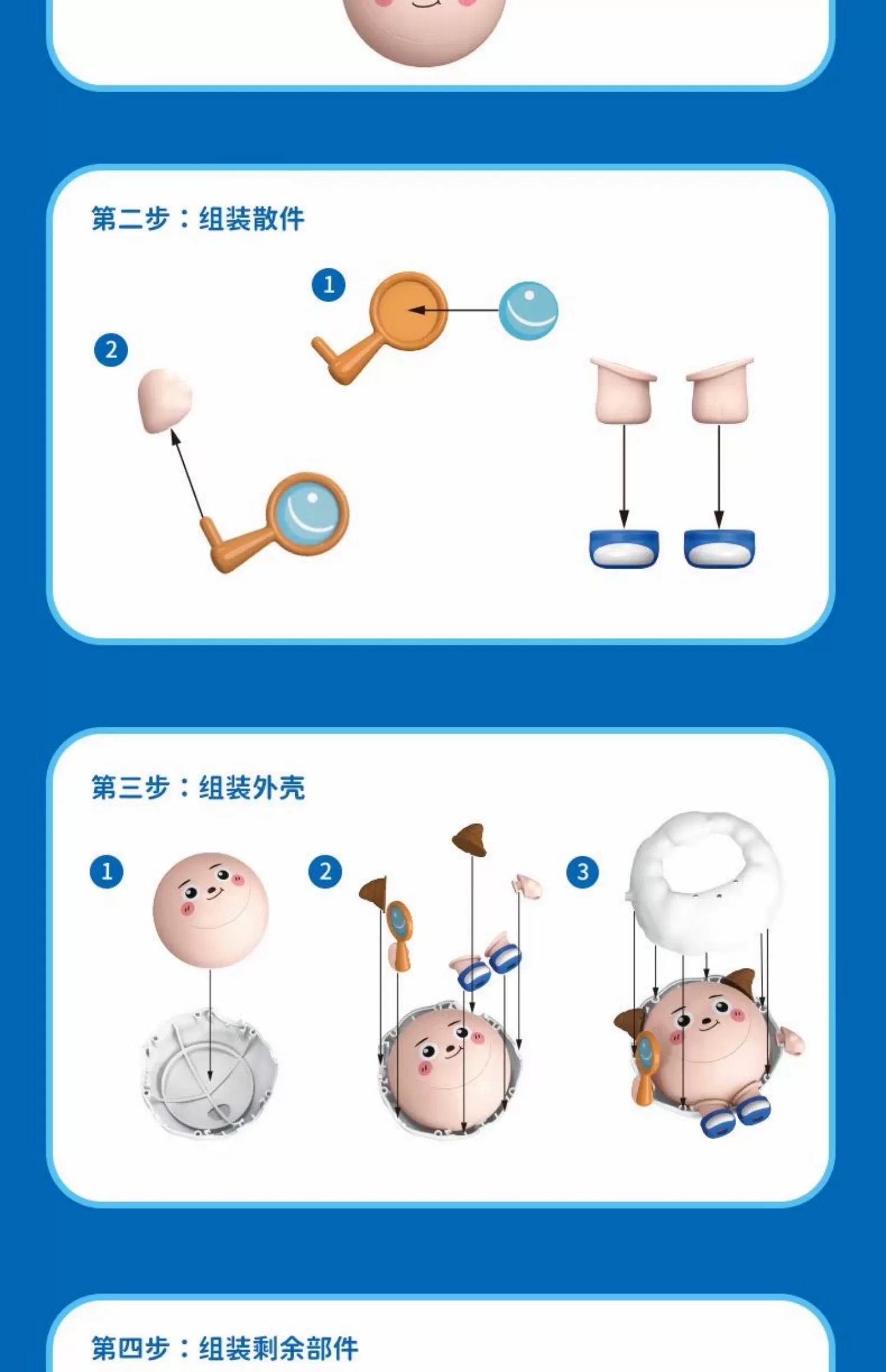 第二步：组装散件

1

2

第三步：组装外壳

1

2

3

第四步：组装剩余部件