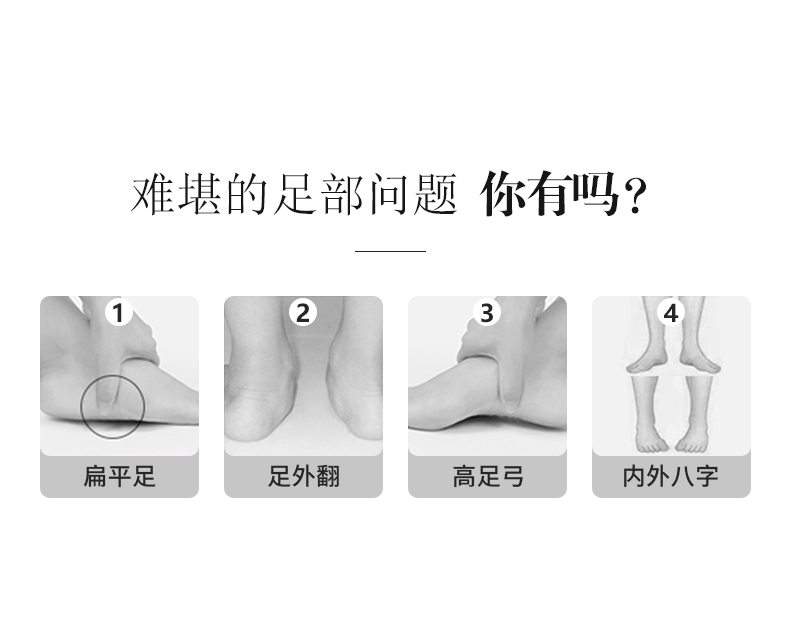 难堪的足部问题 你有吗?

1
扁平足

2
足外翻

3
高足弓

4
内外八字