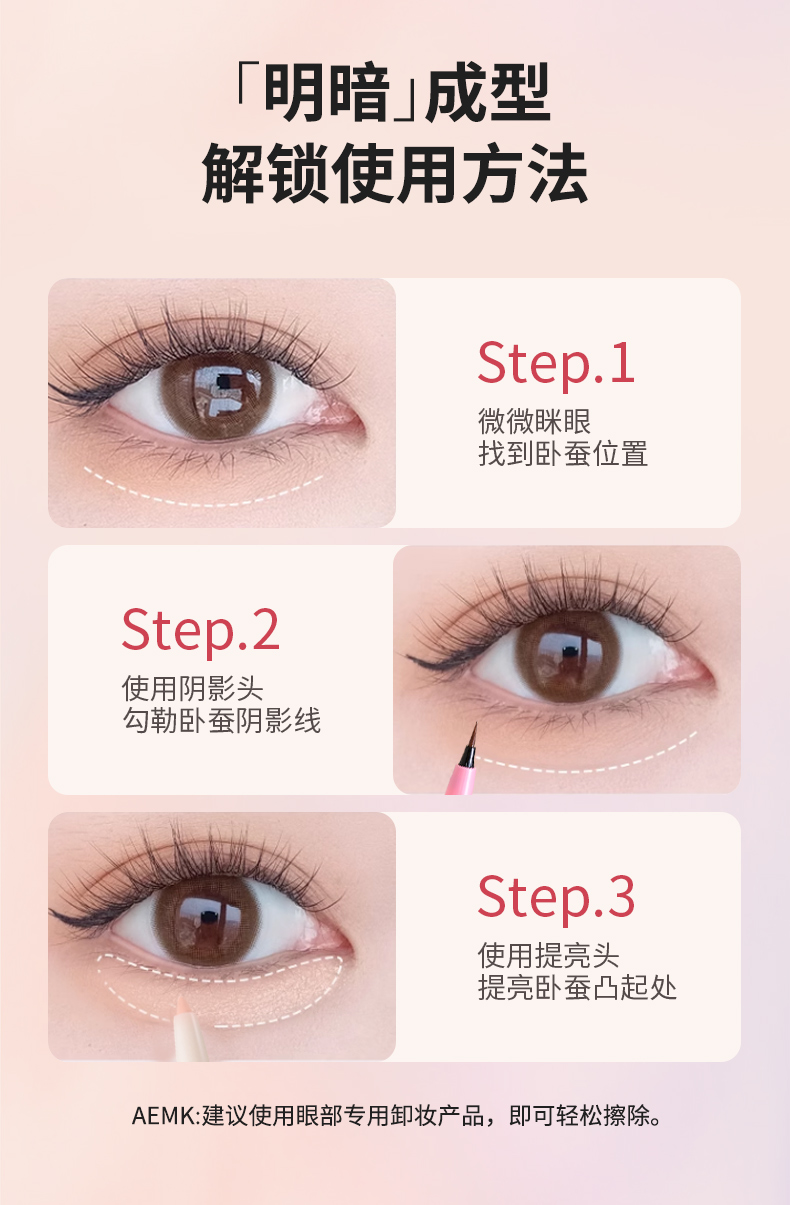 「明暗」成型
解锁使用方法

Step.1
微微眯眼
找到卧蚕位置

Step.2
使用阴影头
勾勒卧蚕阴影线

Step.3
使用提亮头
提亮卧蚕凸起处

AEMK:建议使用眼部专用卸妆产品，即可轻松擦除。