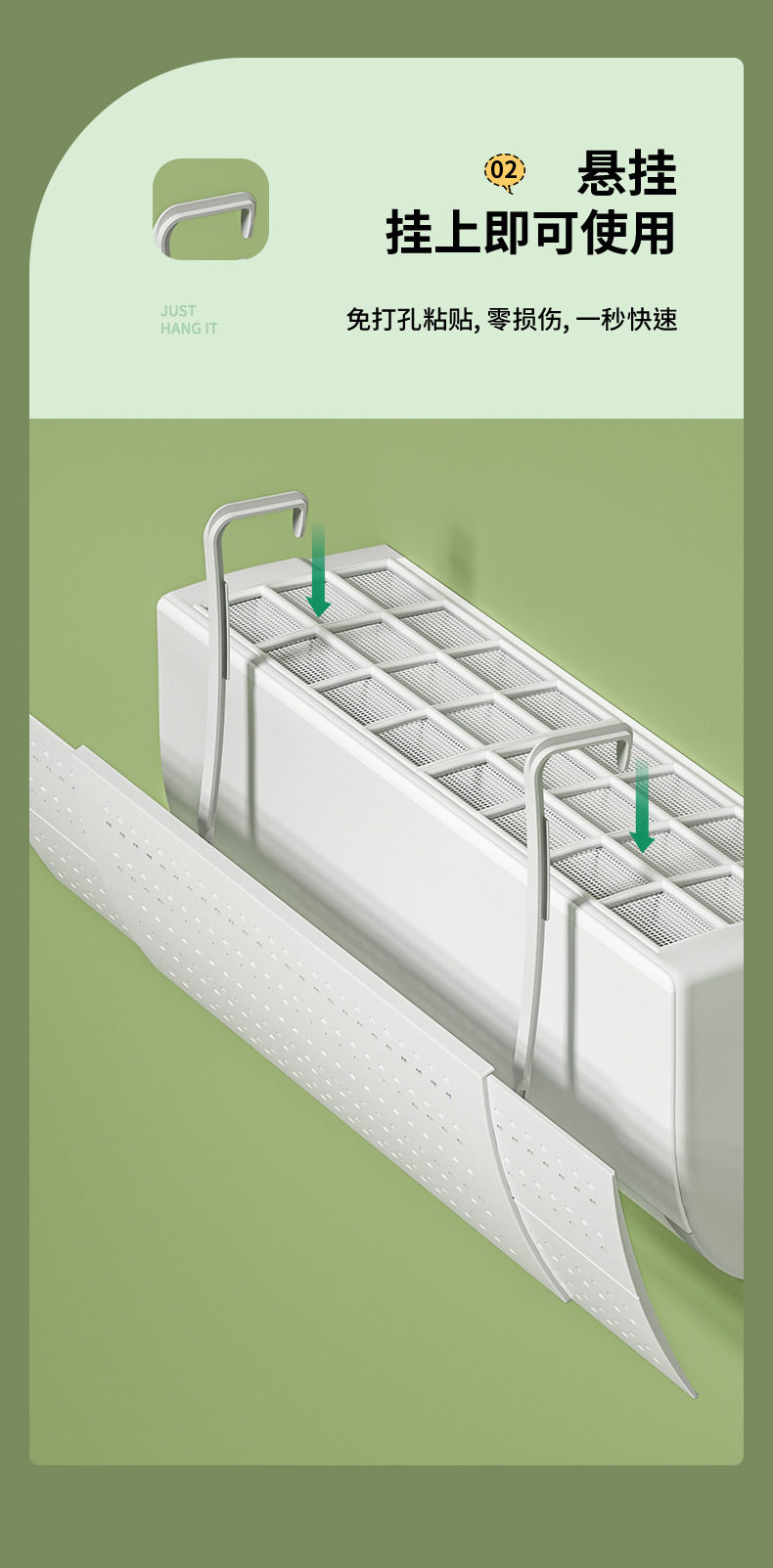 02 悬挂
挂上即可使用

JUST
HANG IT

免打孔粘贴, 零损伤, 一秒快速