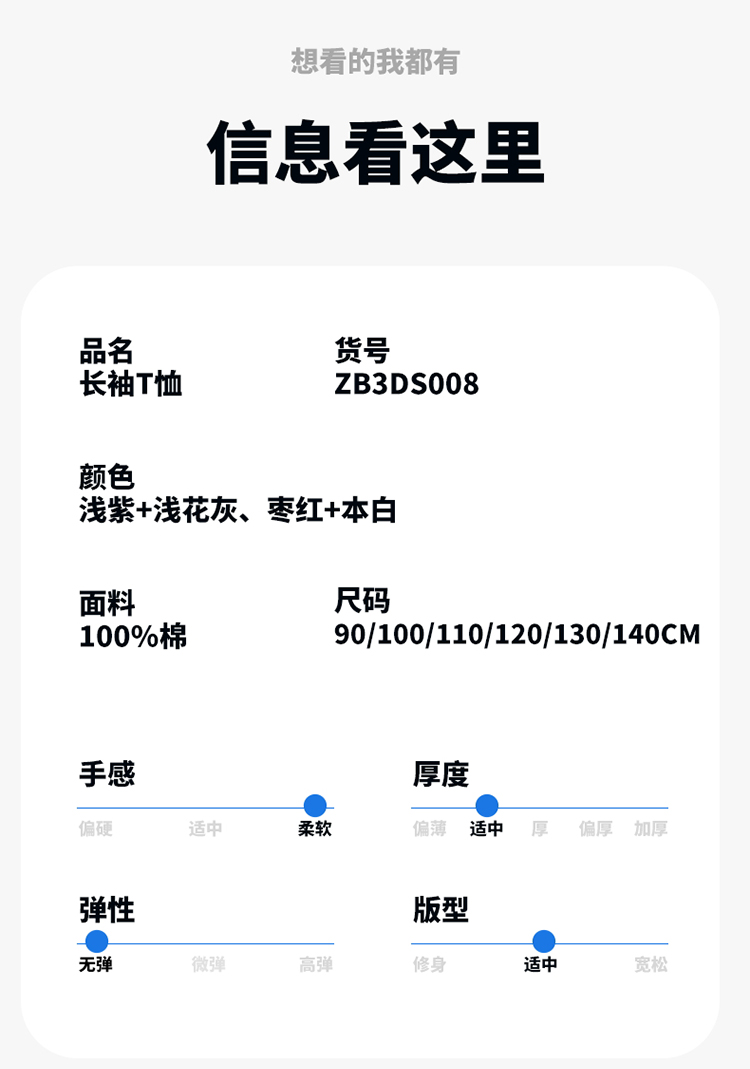 想看的我都有

信息看这里

品名
长袖T恤

货号
ZB3DS008

颜色
浅紫+浅花灰、枣红+本白

面料
100%棉

尺码
90/100/110/120/130/140CM

手感
偏硬 适中 柔软

厚度
偏薄 适中 厚 偏厚 加厚

弹性
无弹 微弹 高弹

版型
修身 适中 宽松