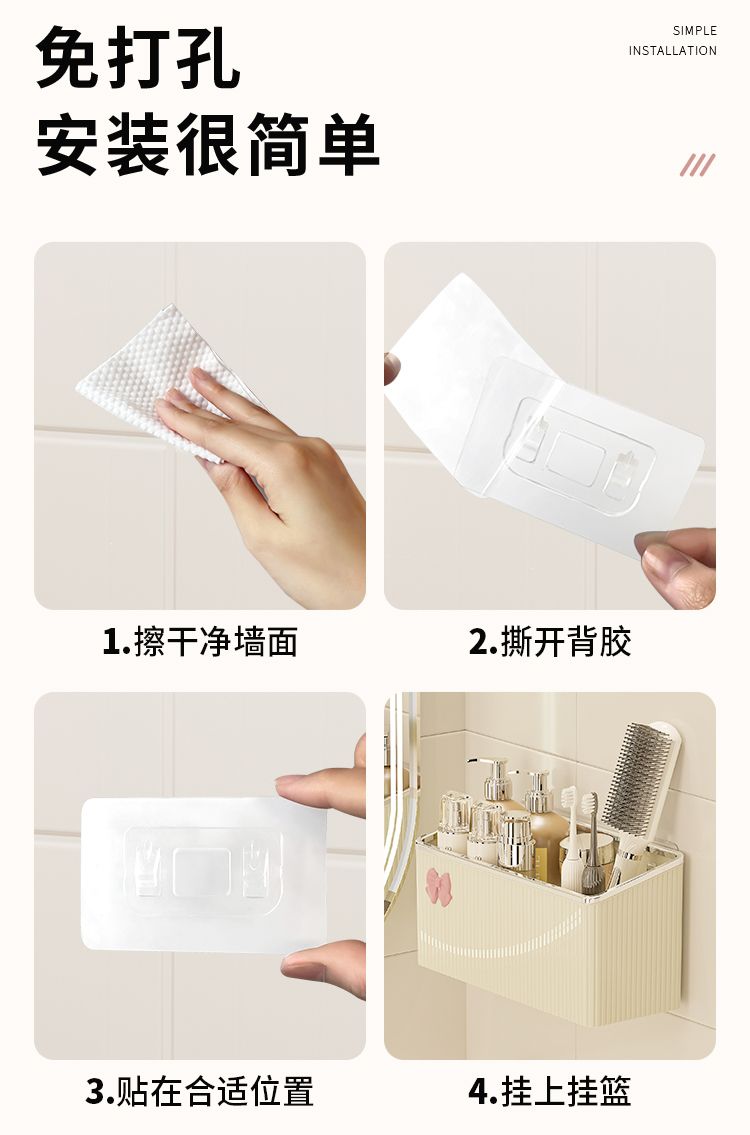 免打孔
安装很简单

SIMPLE
INSTALLATION

1.擦干净墙面

2.撕开背胶

3.贴在合适位置

4.挂上挂篮