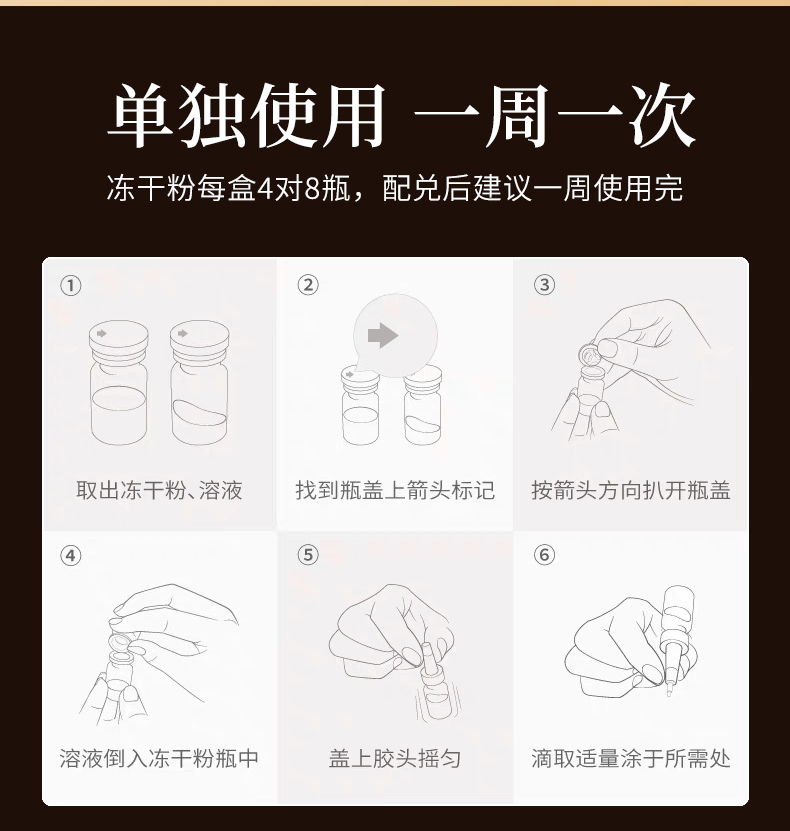 单独使用 一周一次

冻干粉每盒4对8瓶，配兑后建议一周使用完

①
取出冻干粉、溶液

②
找到瓶盖上箭头标记

③
按箭头方向扒开瓶盖

④
溶液倒入冻干粉瓶中

⑤
盖上胶头摇匀

⑥
滴取适量涂于所需处