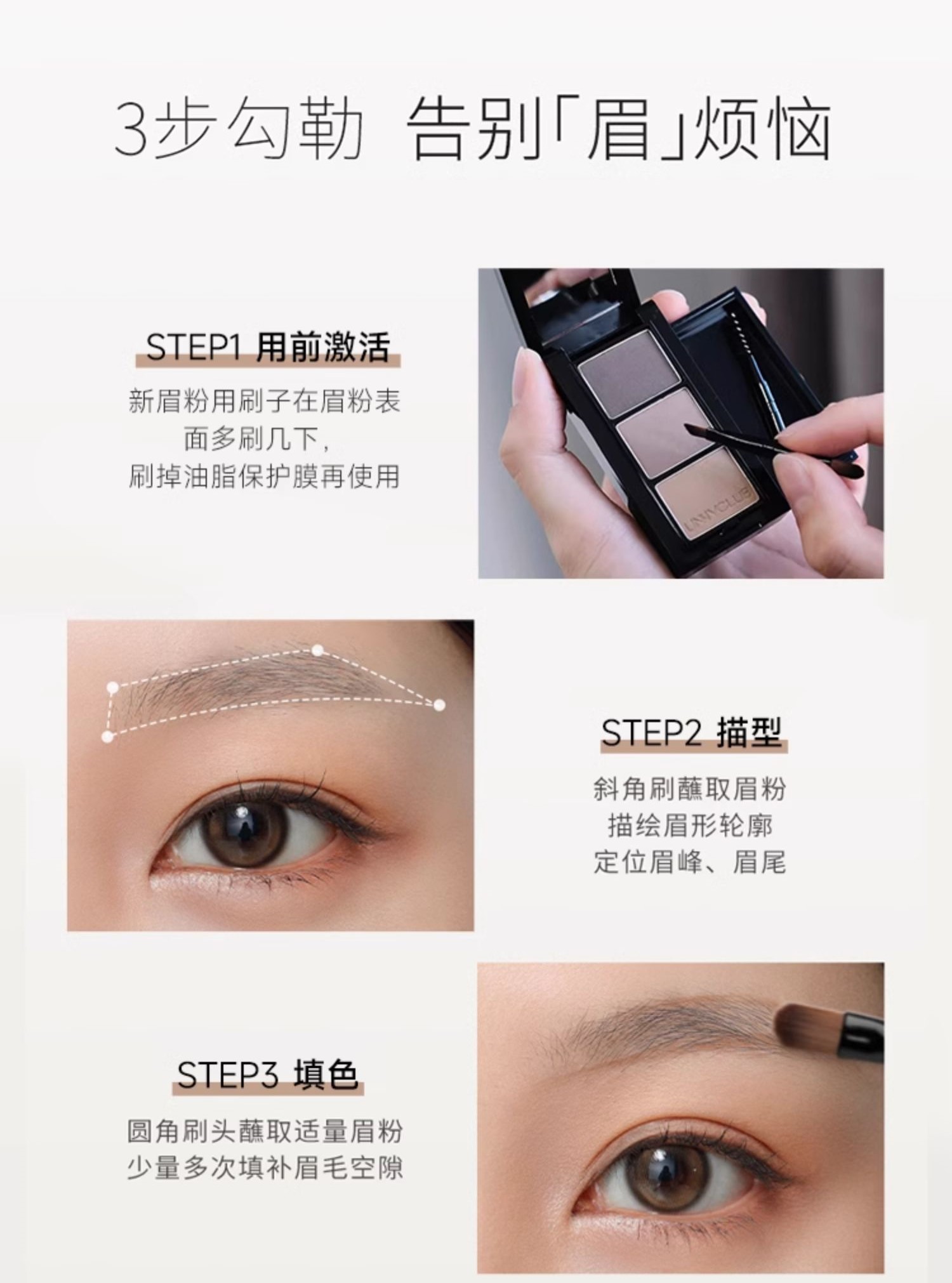 3步勾勒 告别「眉」烦恼

STEP1 用前激活

新眉粉用刷子在眉粉表面多刷几下，刷掉油脂保护膜再使用

UNNYCLUB

STEP2 描型

斜角刷蘸取眉粉
描绘眉形轮廓
定位眉峰、眉尾

STEP3 填色

圆角刷头蘸取适量眉粉
少量多次填补眉毛空隙