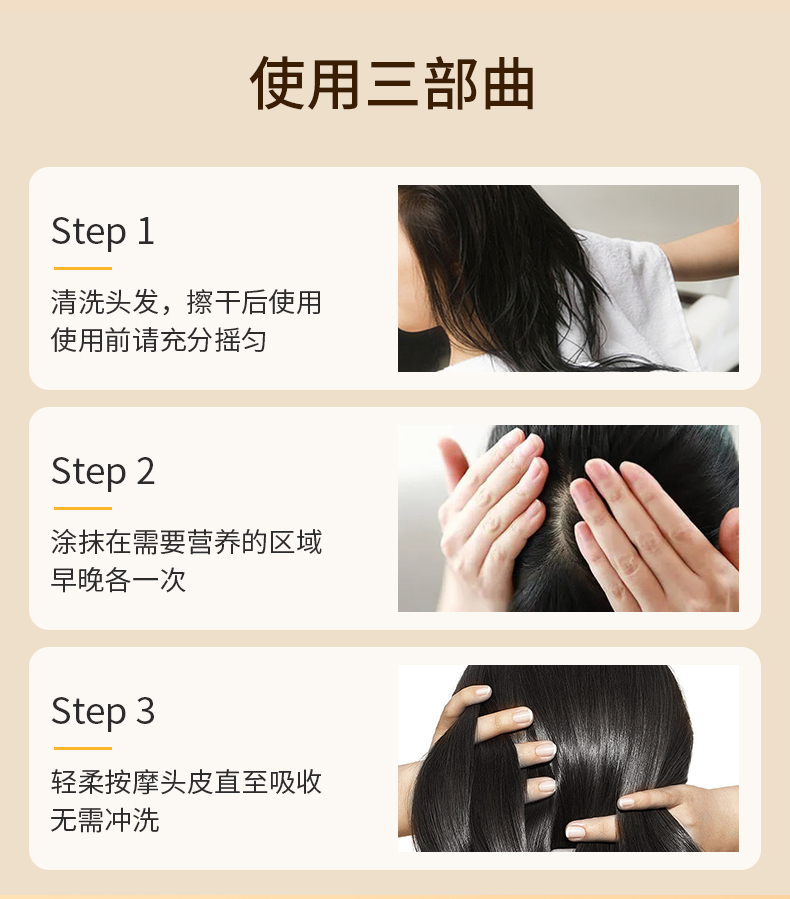 使用三部曲

Step 1

清洗头发，擦干后使用
使用前请充分摇匀

Step 2

涂抹在需要营养的区域
早晚各一次

Step 3

轻柔按摩头皮直至吸收
无需冲洗