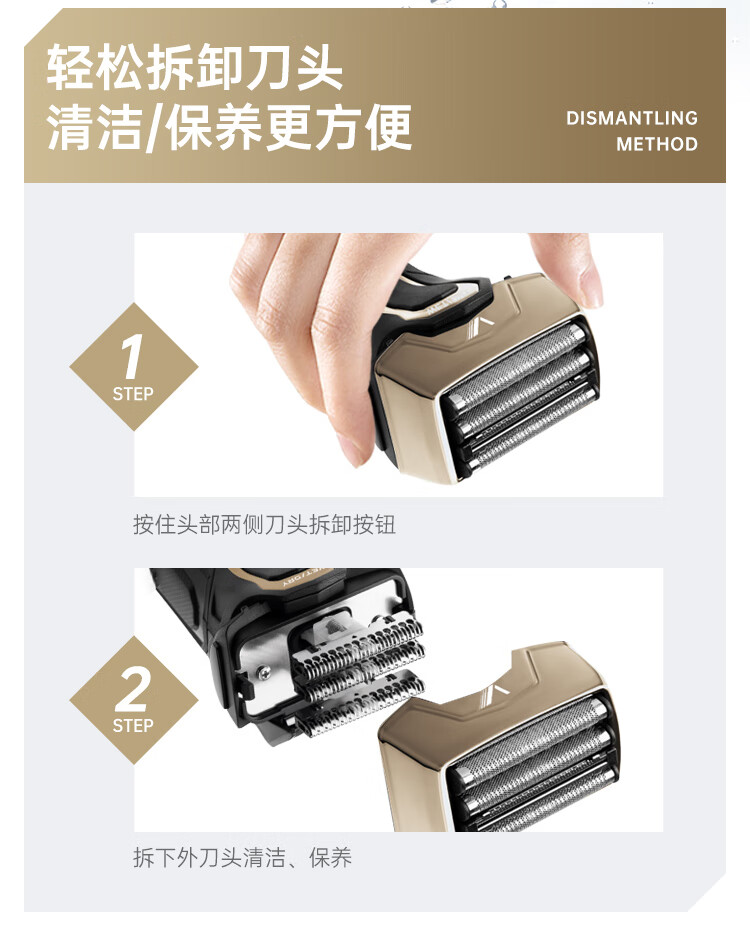 轻松拆卸刀头
清洁/保养更方便

DISMANTLING
METHOD

1
STEP

按住头部两侧刀头拆卸按钮

2
STEP

拆下外刀头清洁、保养