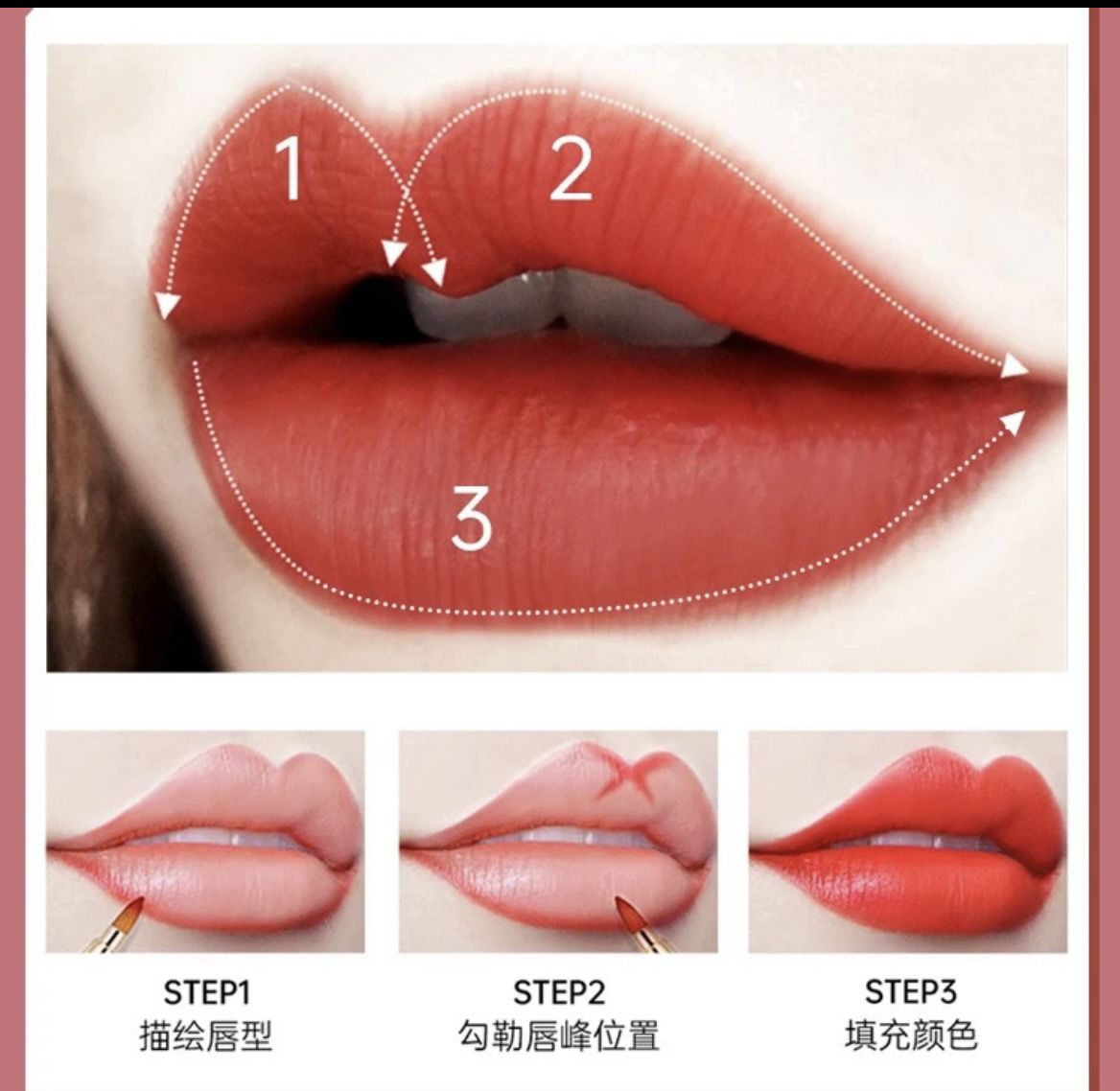 1
2
3

STEP1
描绘唇型

STEP2
勾勒唇峰位置

STEP3
填充颜色