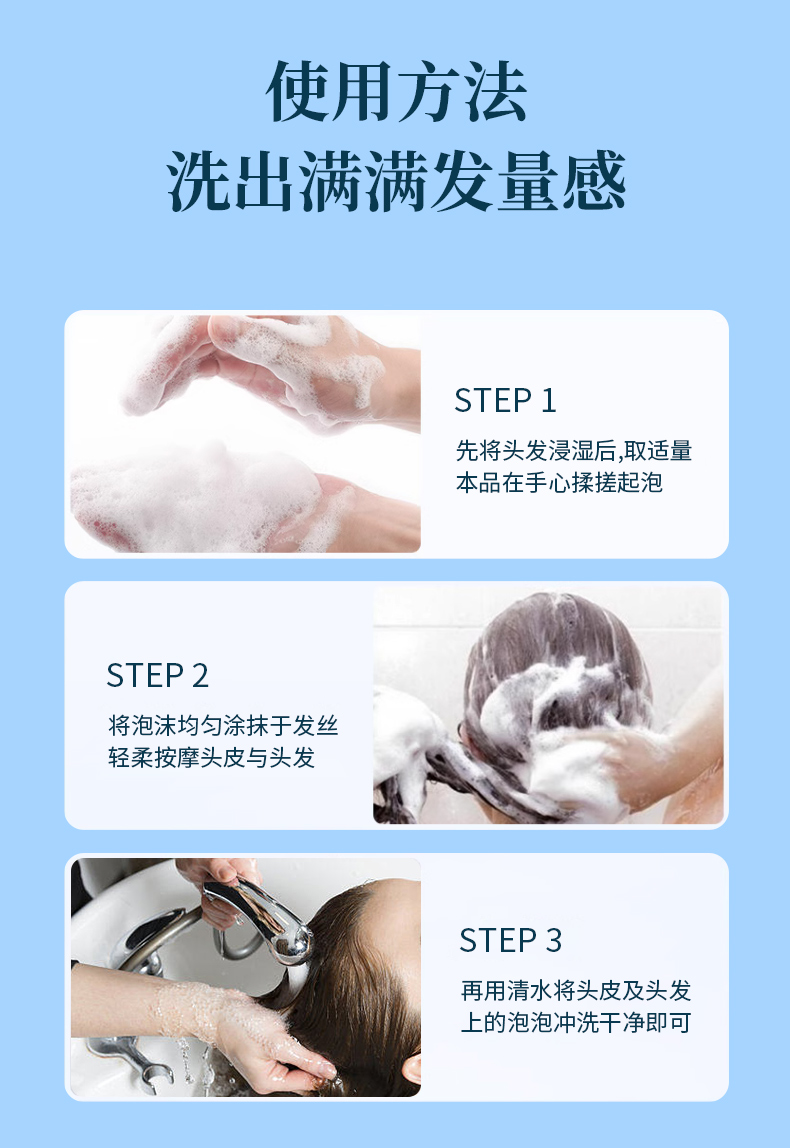 使用方法
洗出满满发量感

STEP 1
先将头发浸湿后,取适量本品在手心揉搓起泡

STEP 2
将泡沫均匀涂抹于发丝轻柔按摩头皮与头发

STEP 3
再用清水将头皮及头发上的泡泡冲洗干净即可