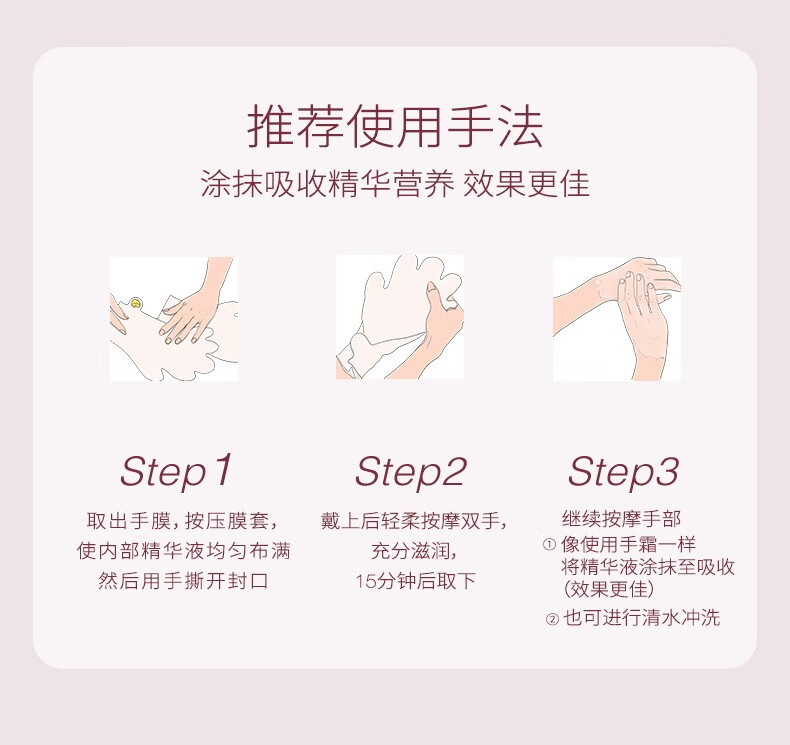 推荐使用手法

涂抹吸收精华营养 效果更佳

Step1

取出手膜，按压膜套，使内部精华液均匀布满然后用手撕开封口

Step2

戴上后轻柔按摩双手，充分滋润，15分钟后取下

Step3

继续按摩手部
① 像使用手霜一样将精华液涂抹至吸收（效果更佳）
② 也可进行清水冲洗