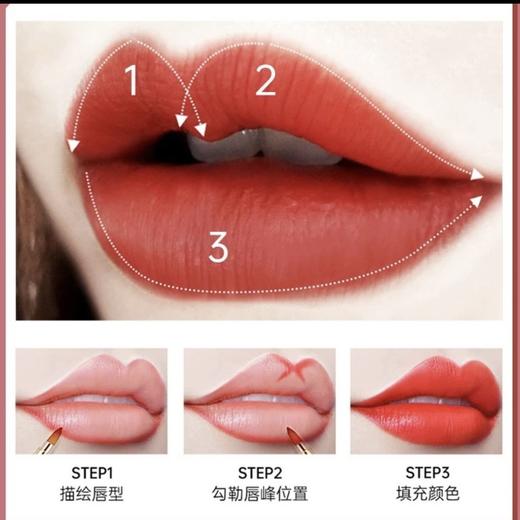 1
2
3

STEP1
描绘唇型

STEP2
勾勒唇峰位置

STEP3
填充颜色