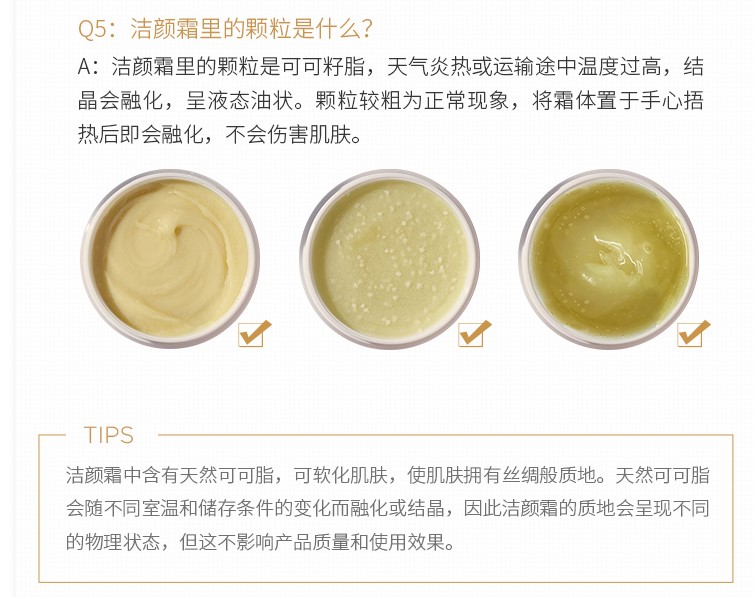 Q5：洁颜霜里的颗粒是什么？

A：洁颜霜里的颗粒是可可籽脂，天气炎热或运输途中温度过高，结晶会融化，呈液态油状。颗粒较粗为正常现象，将霜体置于手心捂热后即会融化，不会伤害肌肤。

TIPS

洁颜霜中含有天然可可脂，可软化肌肤，使肌肤拥有丝绸般质地。天然可可脂会随不同室温和储存条件的变化而融化或结晶，因此洁颜霜的质地会呈现不同的物理状态，但这不影响产品质量和使用效果。