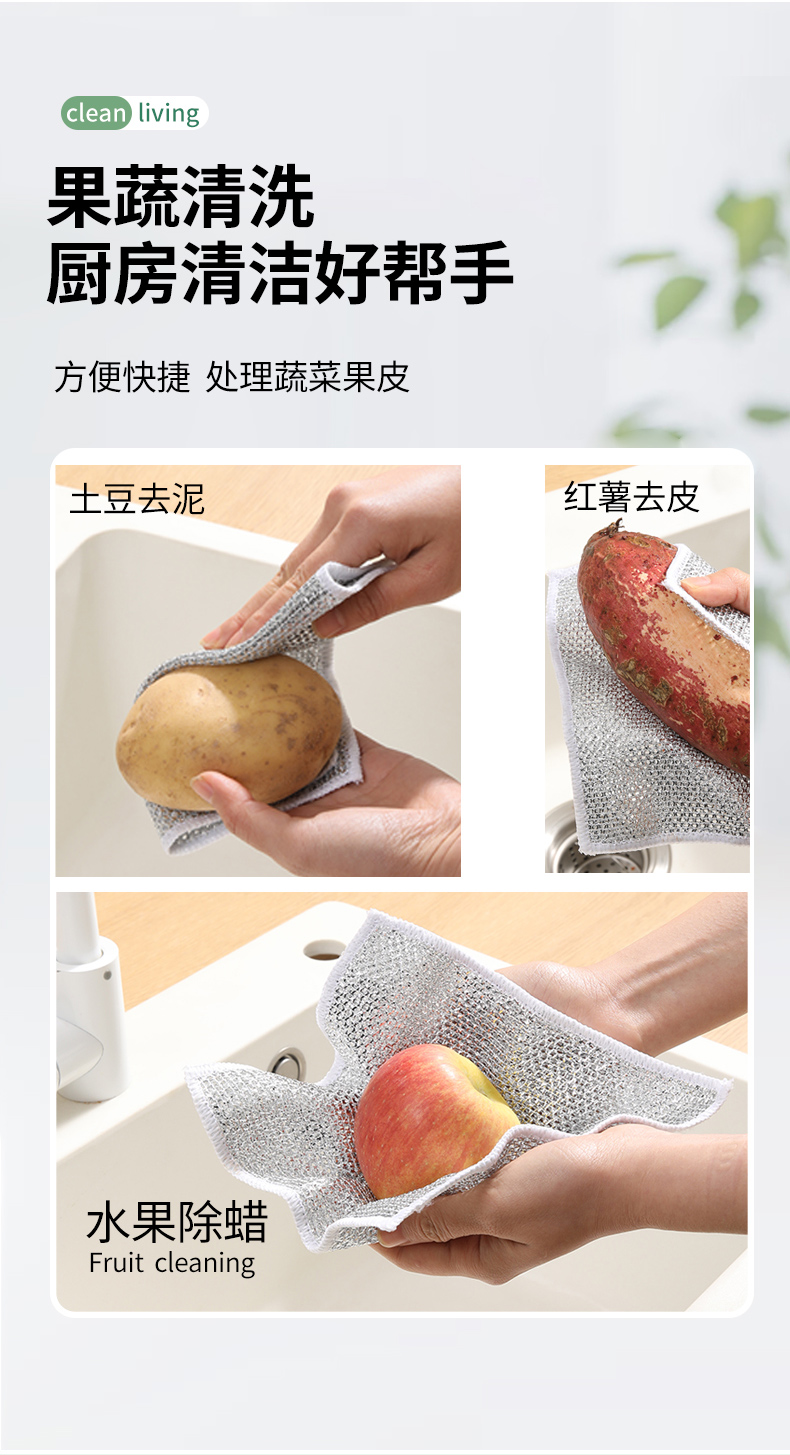 clean living

果蔬清洗
厨房清洁好帮手

方便快捷 处理蔬菜果皮

土豆去泥

红薯去皮

水果除蜡
Fruit cleaning