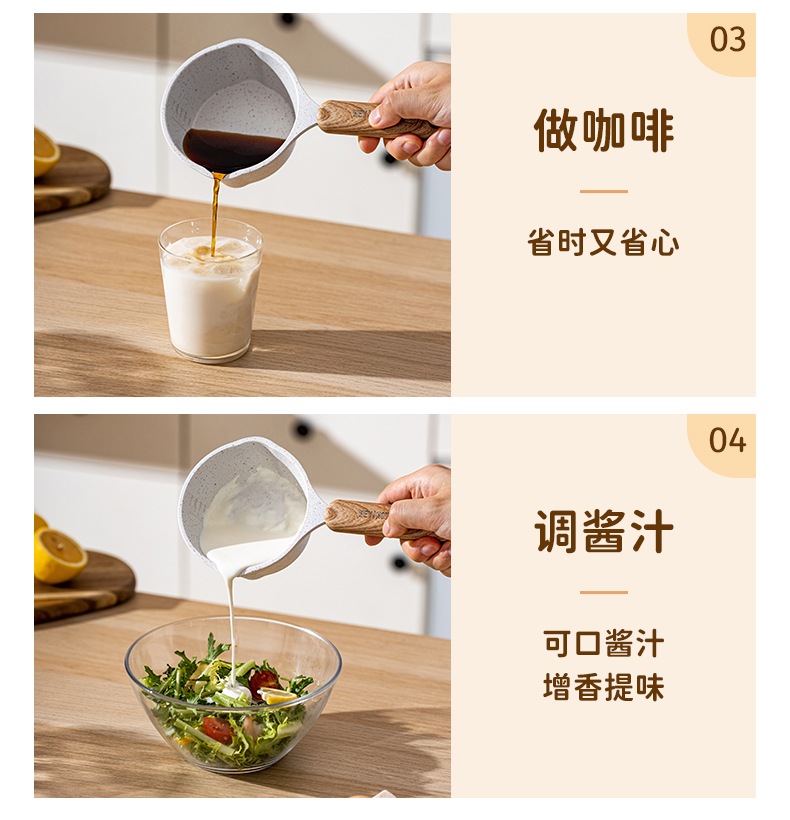 03

做咖啡

省时又省心

04

调酱汁

可口酱汁
增香提味