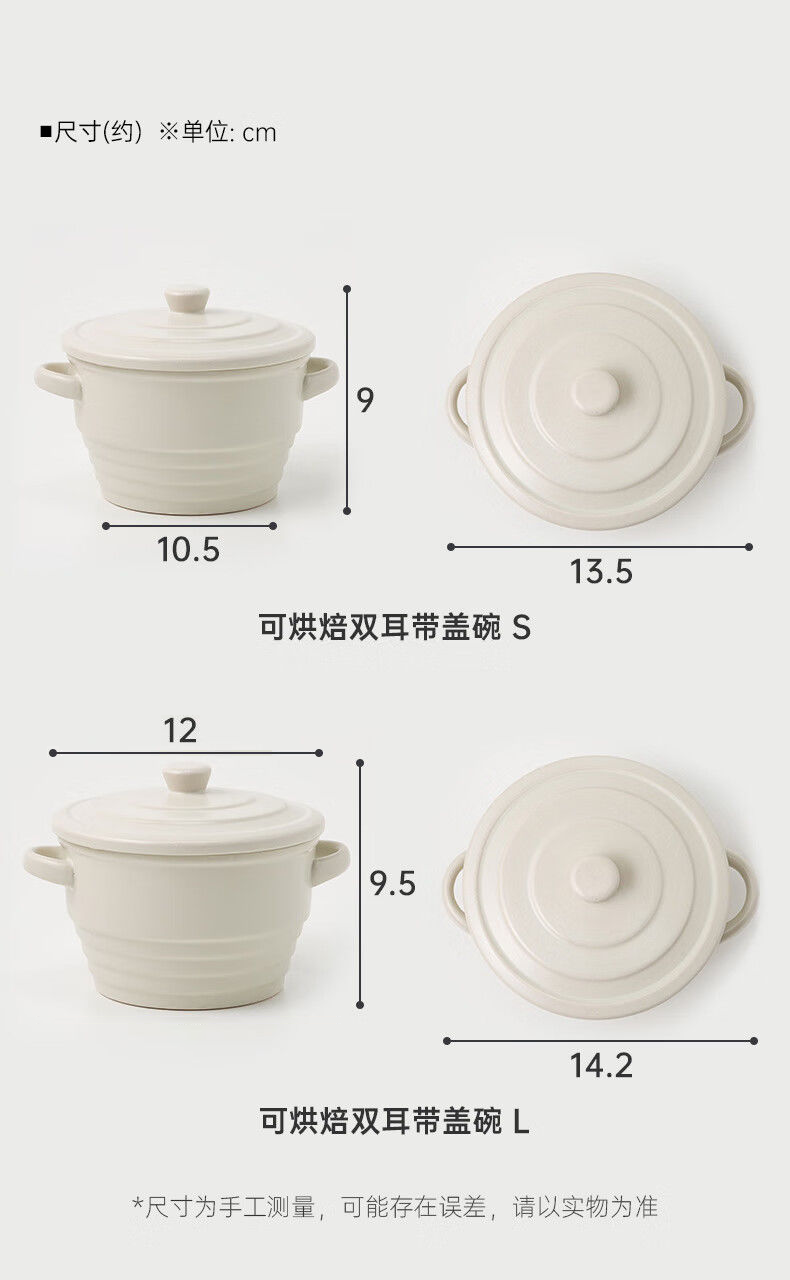 ■尺寸(约) ※单位: cm

9

10.5

13.5

可烘焙双耳带盖碗 S

12

9.5

14.2

可烘焙双耳带盖碗 L

*尺寸为手工测量，可能存在误差，请以实物为准