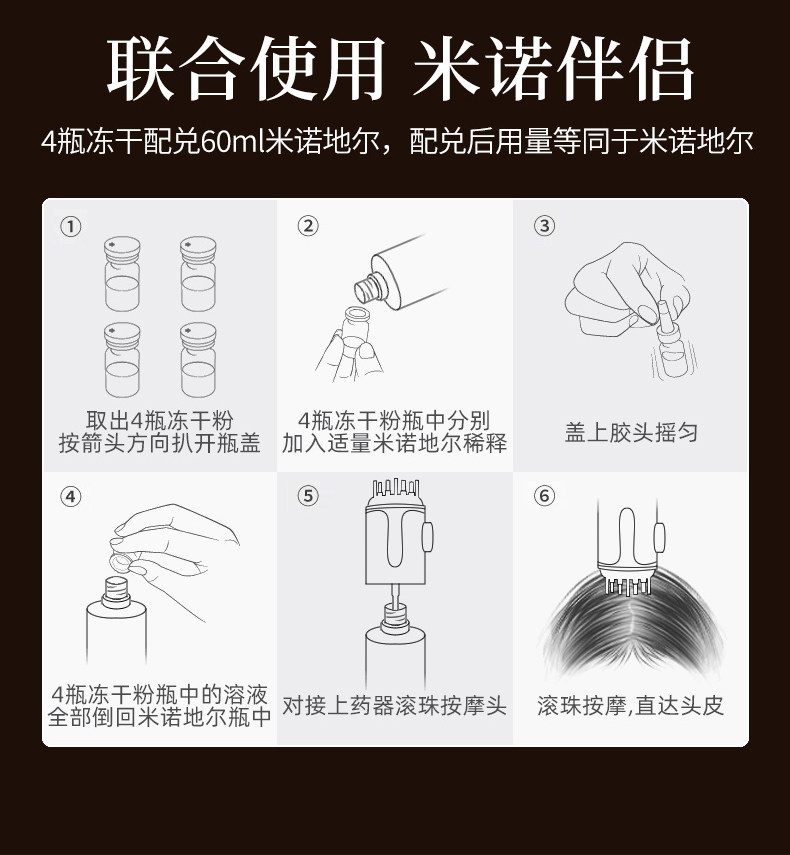 联合使用 米诺伴侣

4瓶冻干配兑60ml米诺地尔，配兑后用量等同于米诺地尔

①
取出4瓶冻干粉
按箭头方向扒开瓶盖

②
4瓶冻干粉瓶中分别
加入适量米诺地尔稀释

③
盖上胶头摇匀

④
4瓶冻干粉瓶中的溶液
全部倒回米诺地尔瓶中

⑤
对接上药器滚珠按摩头

⑥
滚珠按摩,直达头皮