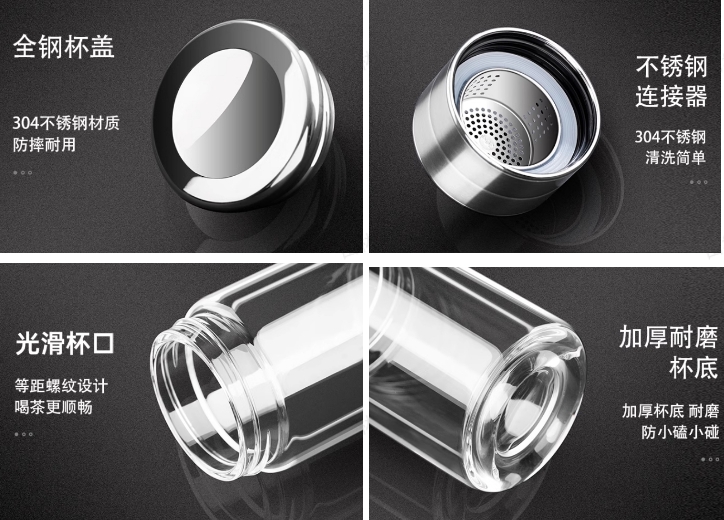 全钢杯盖

304不锈钢材质
防摔耐用

不锈钢
连接器

304不锈钢
清洗简单

光滑杯口

等距螺纹设计
喝茶更顺畅

加厚耐磨
杯底

加厚杯底 耐磨
防小磕小碰