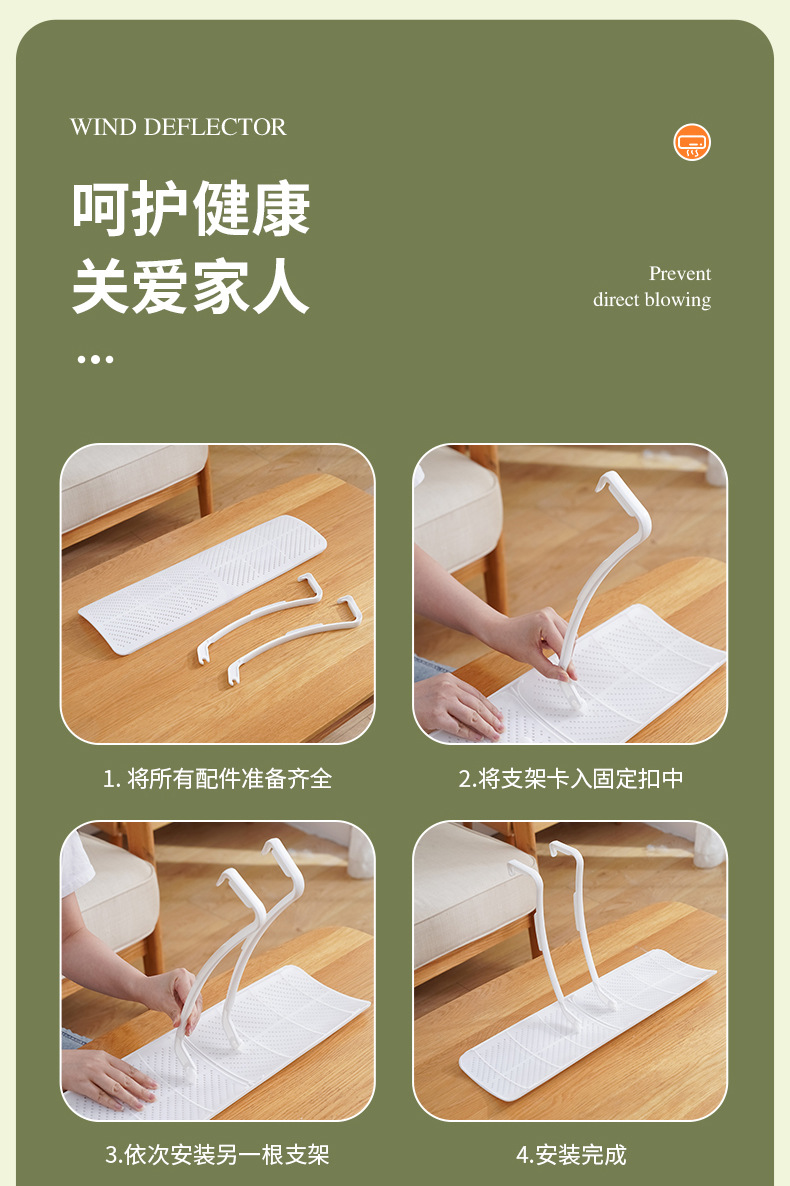 WIND DEFLECTOR

呵护健康
关爱家人

Prevent
direct blowing

1. 将所有配件准备齐全

2.将支架卡入固定扣中

3.依次安装另一根支架

4.安装完成