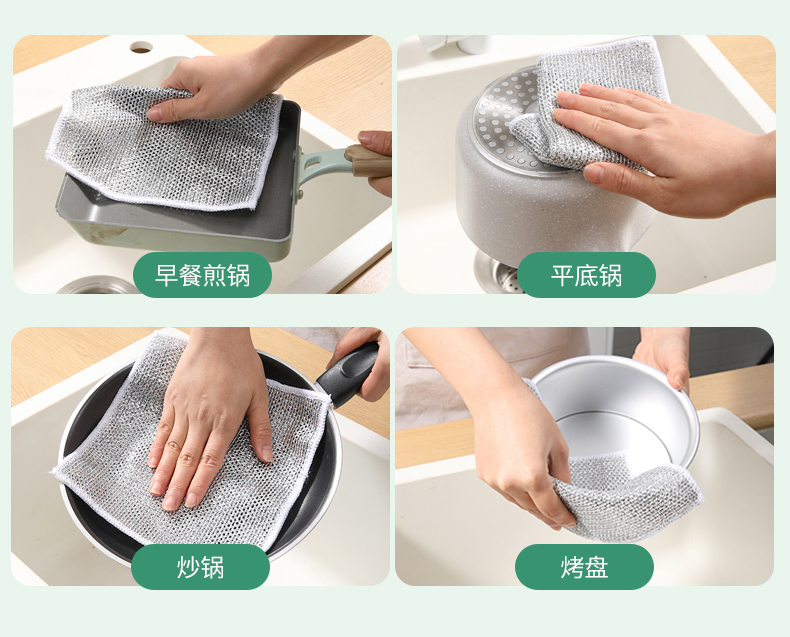 早餐煎锅

平底锅

炒锅

烤盘