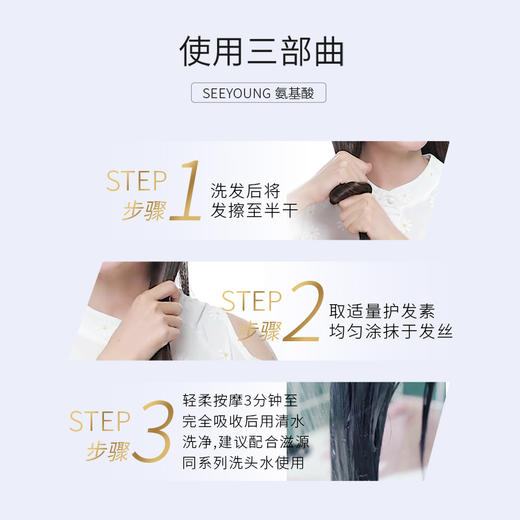 使用三部曲

SEEYOUNG 氨基酸

STEP 步骤 1
洗发后将发擦至半干

STEP 步骤 2
取适量护发素均匀涂抹于发丝

STEP 步骤 3
轻柔按摩3分钟至完全吸收后用清水洗净,建议配合滋源同系列洗头水使用