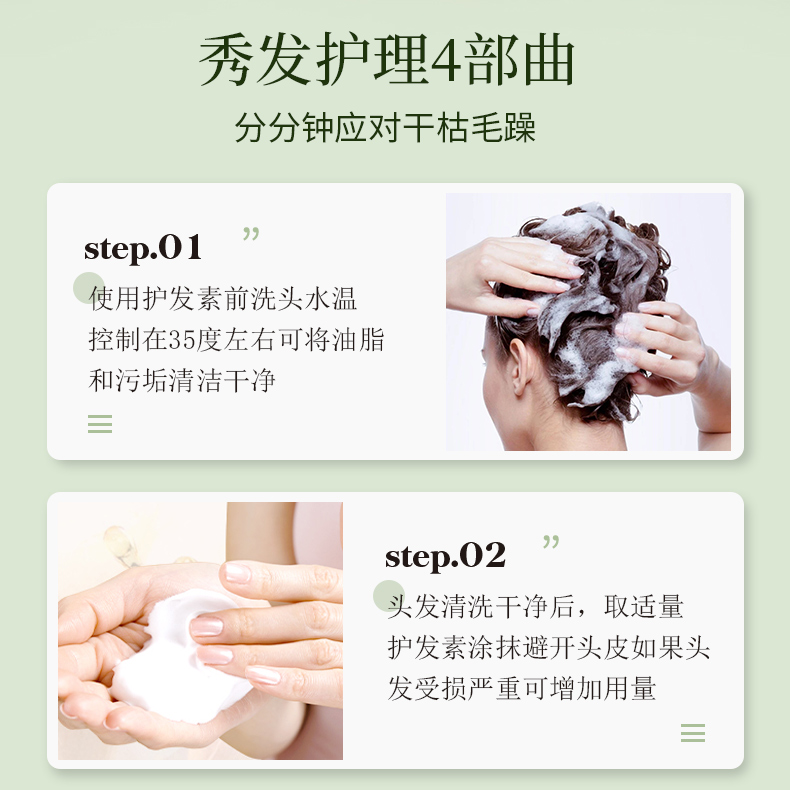 秀发护理4部曲

分分钟应对干枯毛躁

step.01 ”

使用护发素前洗头水温控制在35度左右可将油脂和污垢清洁干净

step.02 ”

头发清洗干净后，取适量护发素涂抹避开头皮如果头发受损严重可增加用量