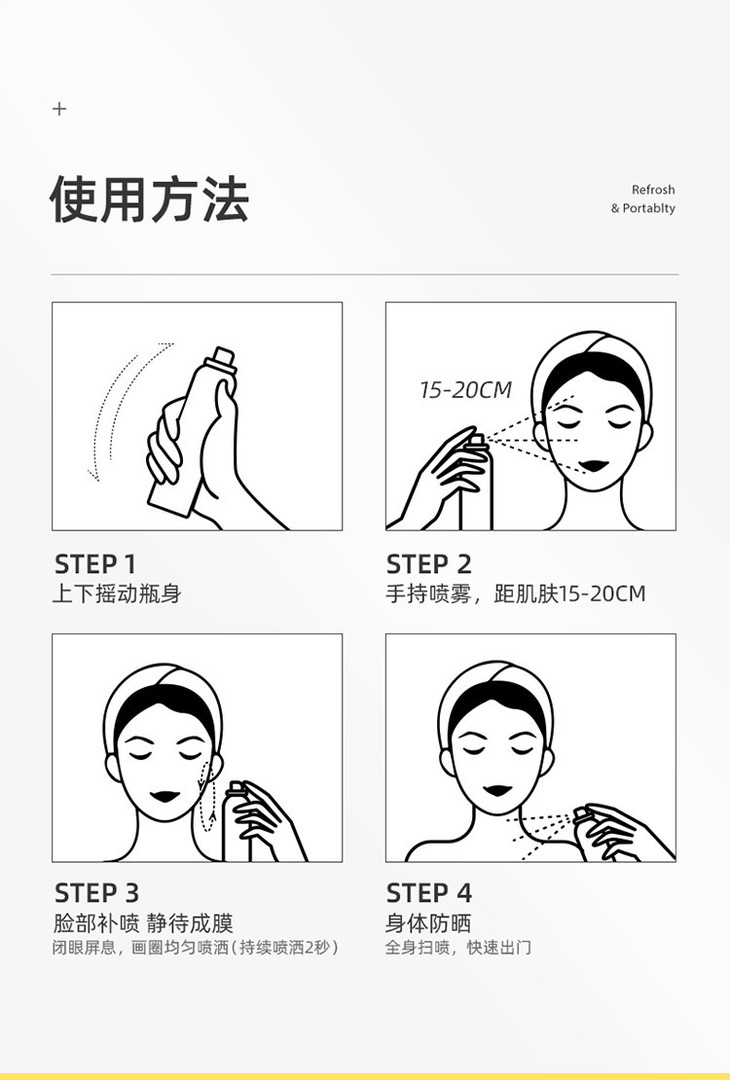 +

使用方法

Refrosh
& Portablty

STEP 1
上下摇动瓶身

15-20CM

STEP 2
手持喷雾，距肌肤15-20CM

STEP 3
脸部补喷 静待成膜
闭眼屏息，画圈均匀喷洒（持续喷洒2秒）

STEP 4
身体防晒
全身扫喷，快速出门