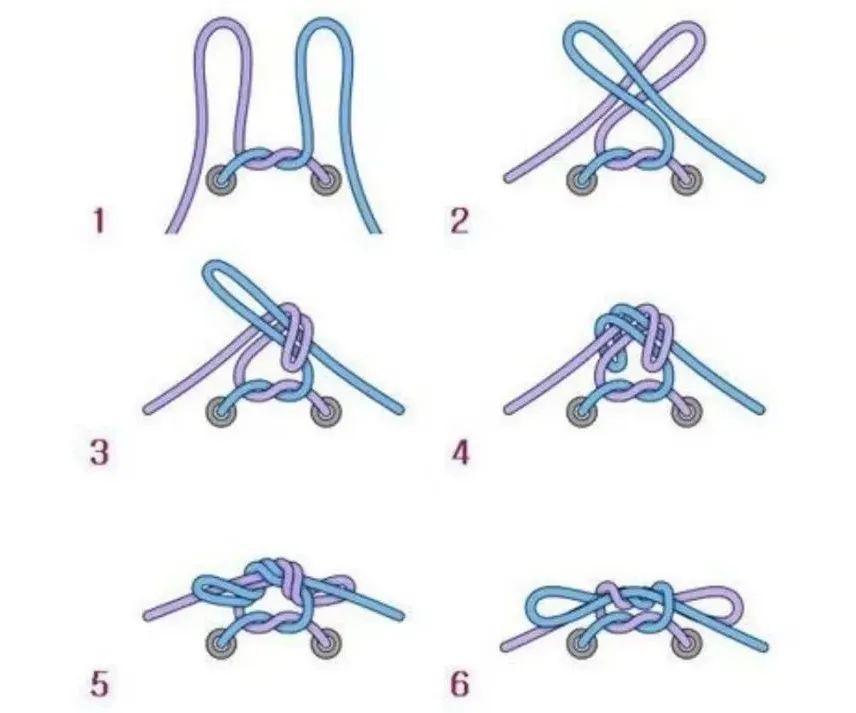 1
2
3
4
5
6