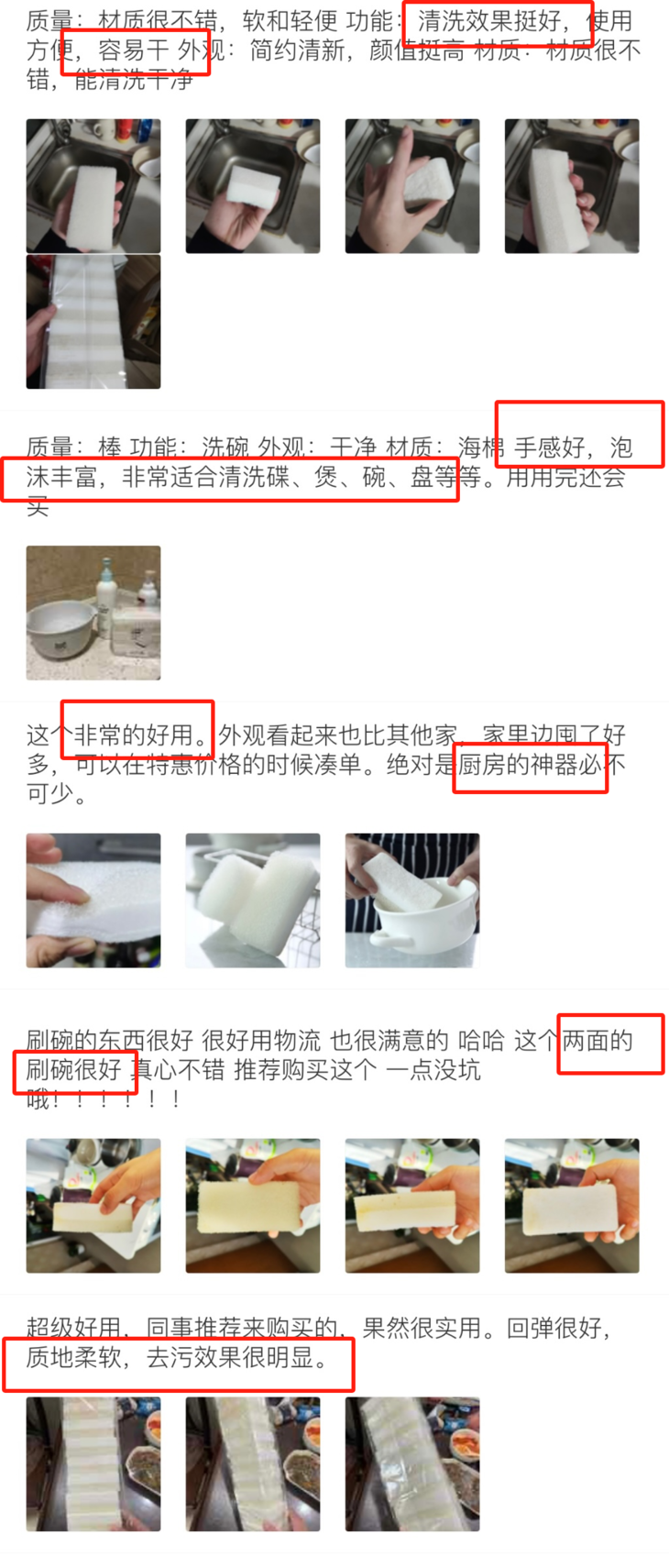 质量：材质很不错，软和轻便 功能：清洗效果挺好，使用方便，容易干 外观：简约清新，颜值挺高 材质：材质很不错，能清洗干净

质量：棒 功能：洗碗 外观：干净 材质：海棉 手感好，泡沫丰富，非常适合清洗碟、煲、碗、盘等等。用用完还会买

这个非常的好用。外观看起来也比其他家，家里边囤了好多，可以在特惠价格的时候凑单。绝对是厨房的神器必不可少。

刷碗的东西很好 很好用物流 也很满意的 哈哈 这个两面的刷碗很好 真心不错 推荐购买这个 一点没坑哦！！！！！！

超级好用，同事推荐来购买的，果然很实用。回弹很好，质地柔软，去污效果很明显。