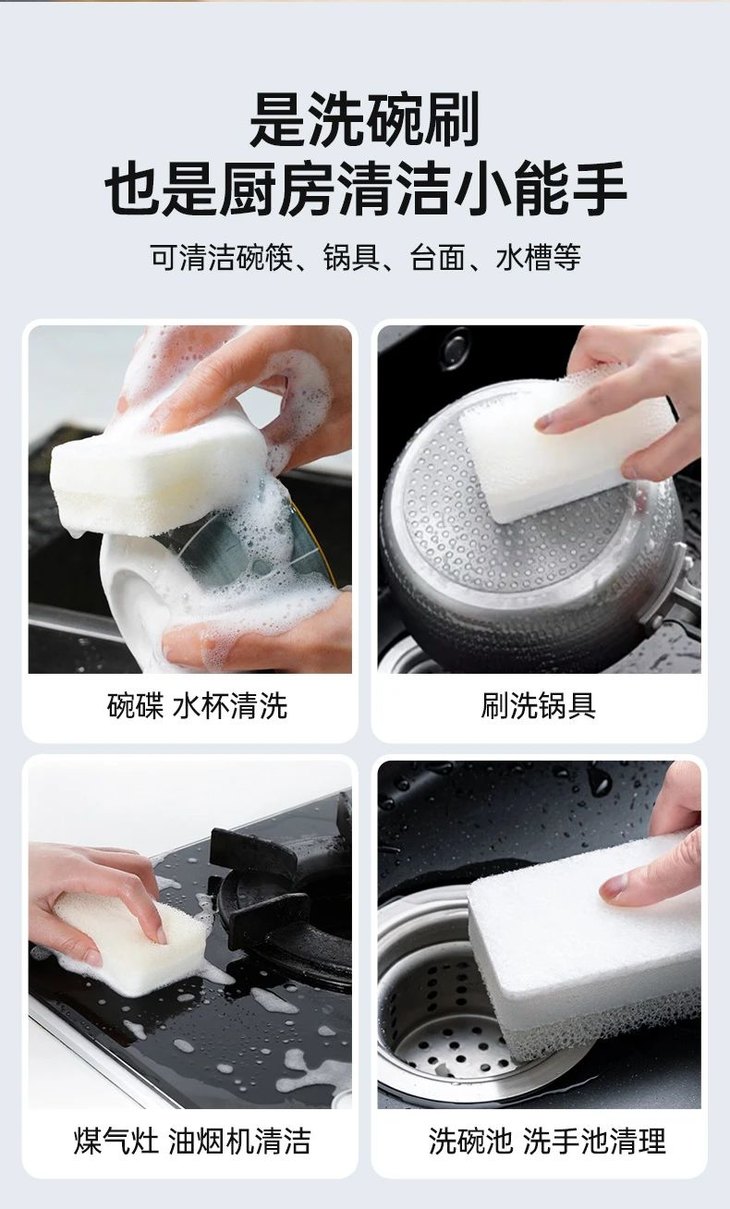 是洗碗刷
也是厨房清洁小能手

可清洁碗筷、锅具、台面、水槽等

碗碟 水杯清洗

刷洗锅具

煤气灶 油烟机清洁

洗碗池 洗手池清理