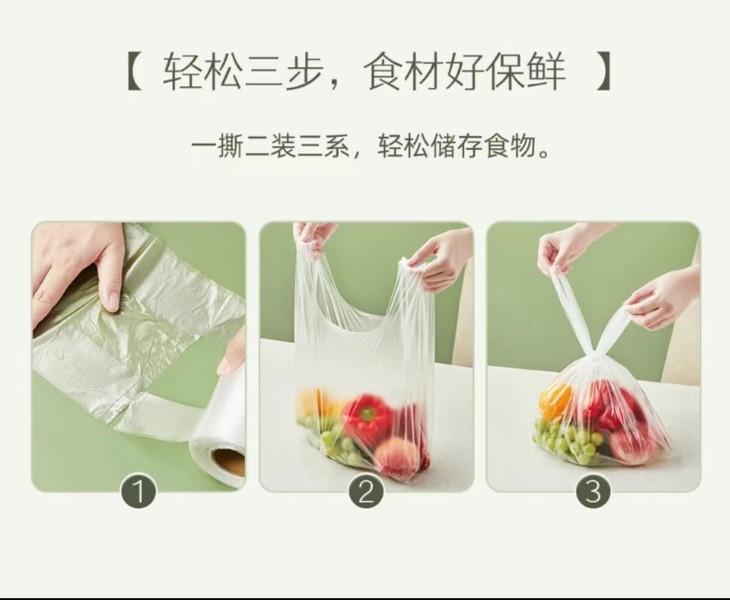 【 轻松三步，食材好保鲜 】

一撕二装三系，轻松储存食物。

1

2

3