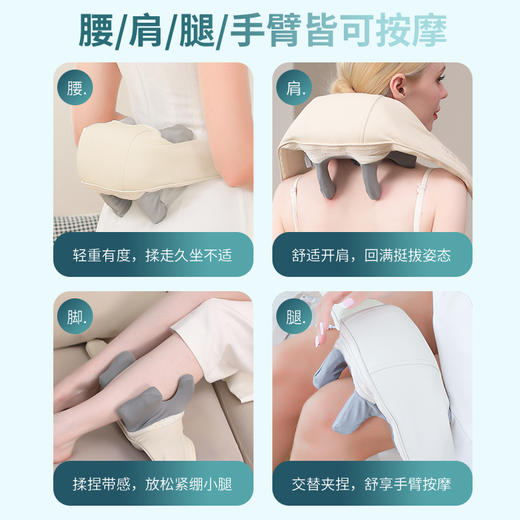 腰/肩/腿/手臂皆可按摩

腰.

轻重有度，揉走久坐不适

肩.

舒适开肩，回满挺拔姿态

脚.

揉捏带感，放松紧绷小腿

腿.

交替夹捏，舒享手臂按摩