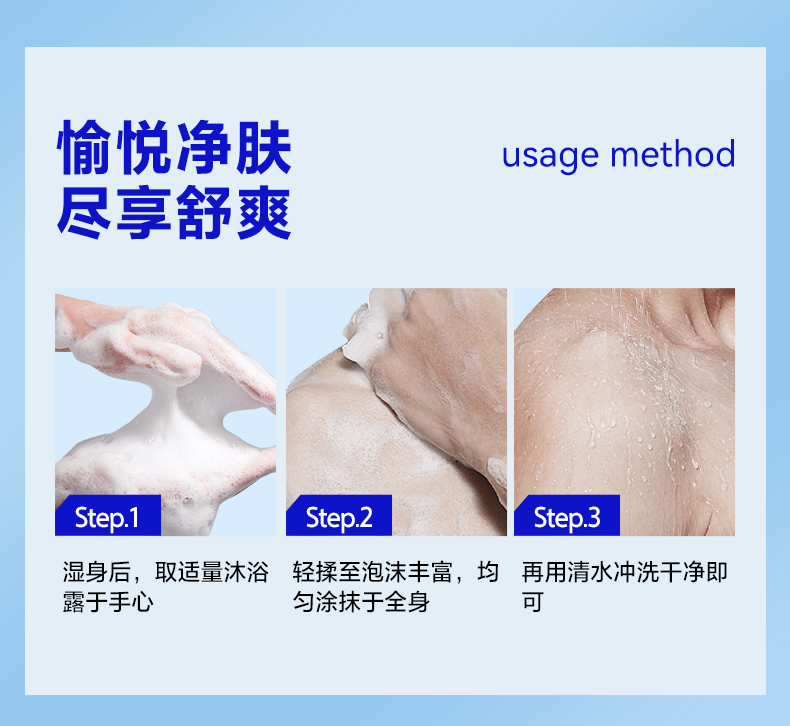 愉悦净肤
尽享舒爽

usage method

Step.1

湿身后，取适量沐浴露于手心

Step.2

轻揉至泡沫丰富，均匀涂抹于全身

Step.3

再用清水冲洗干净即可