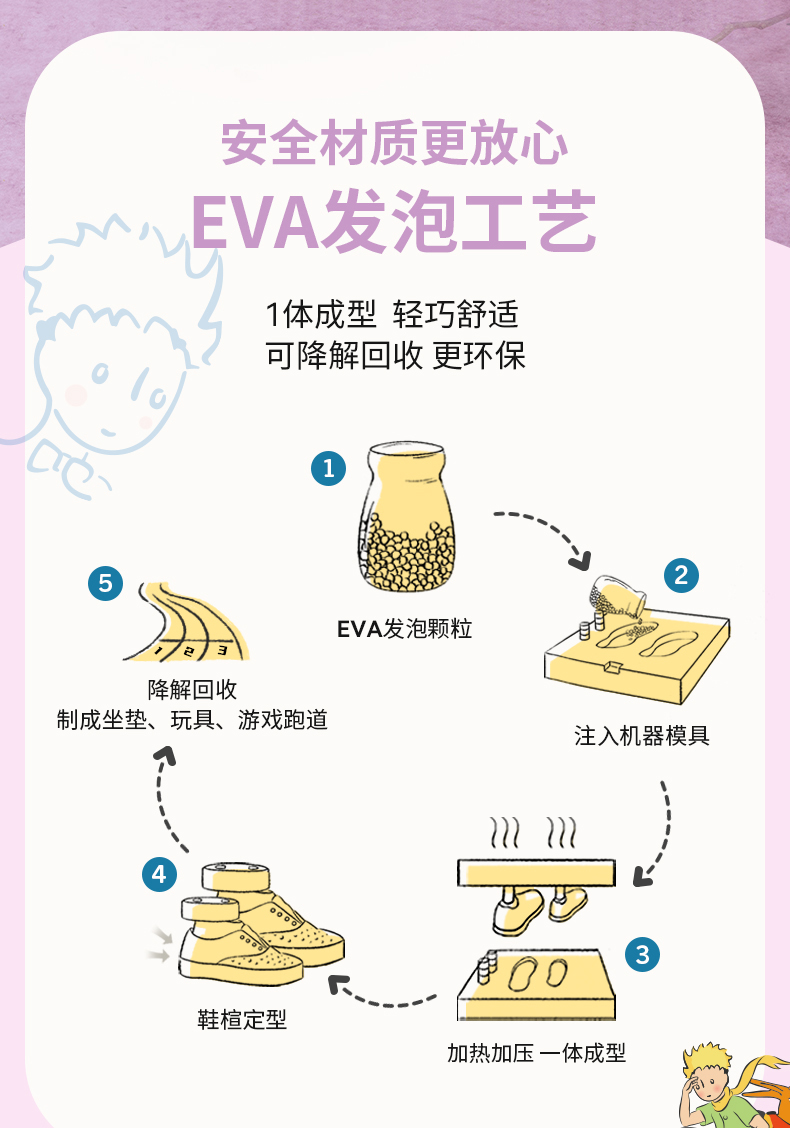 安全材质更放心

EVA发泡工艺

1体成型 轻巧舒适
可降解回收 更环保

1

EVA发泡颗粒

2

注入机器模具

3

加热加压 一体成型

4

鞋楦定型

5

1 2 3

降解回收
制成坐垫、玩具、游戏跑道