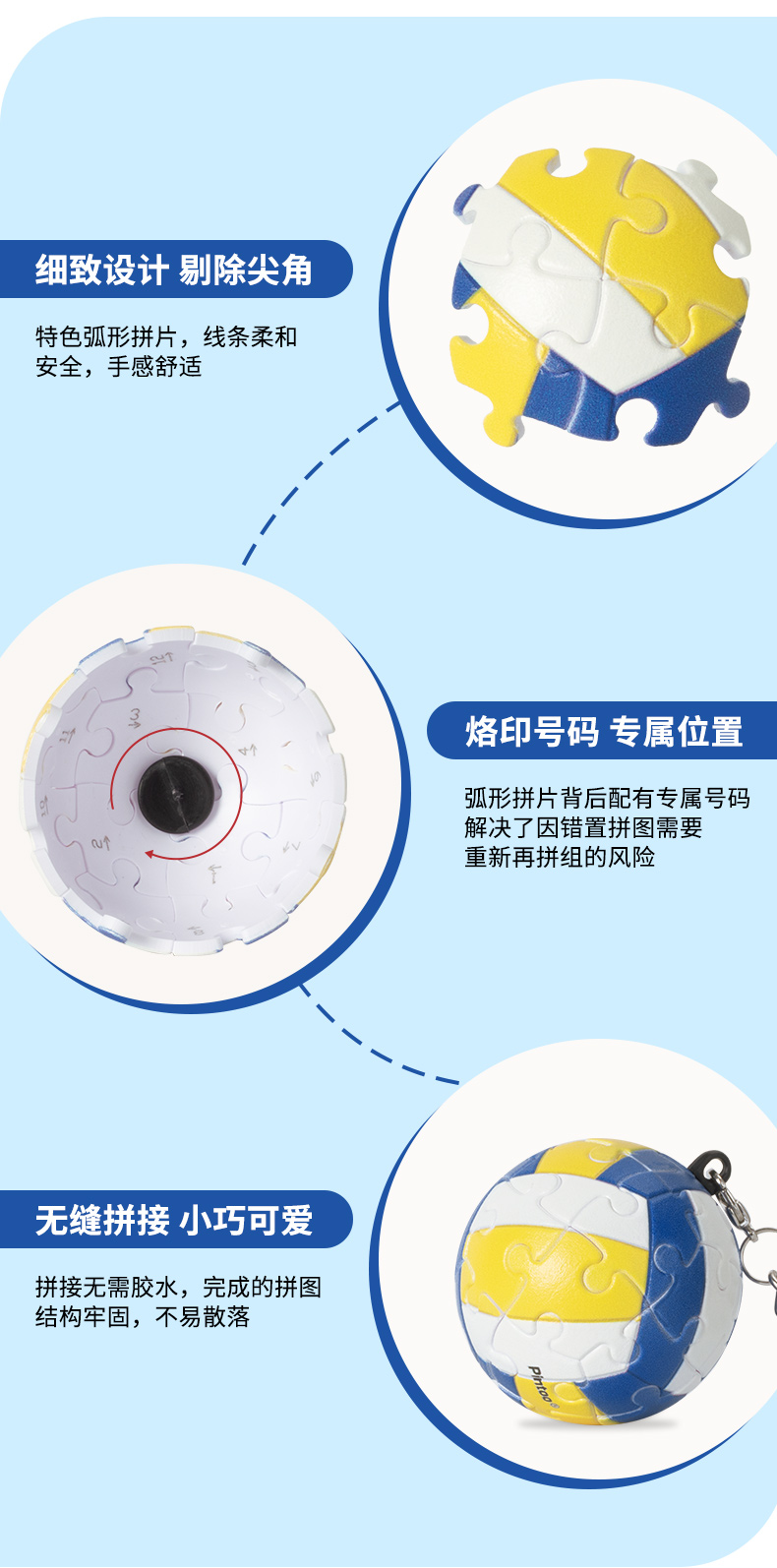 细致设计 剔除尖角

特色弧形拼片，线条柔和安全，手感舒适

烙印号码 专属位置

弧形拼片背后配有专属号码解决了因错置拼图需要重新再拼组的风险

无缝拼接 小巧可爱

拼接无需胶水，完成的拼图结构牢固，不易散落

Pintoo