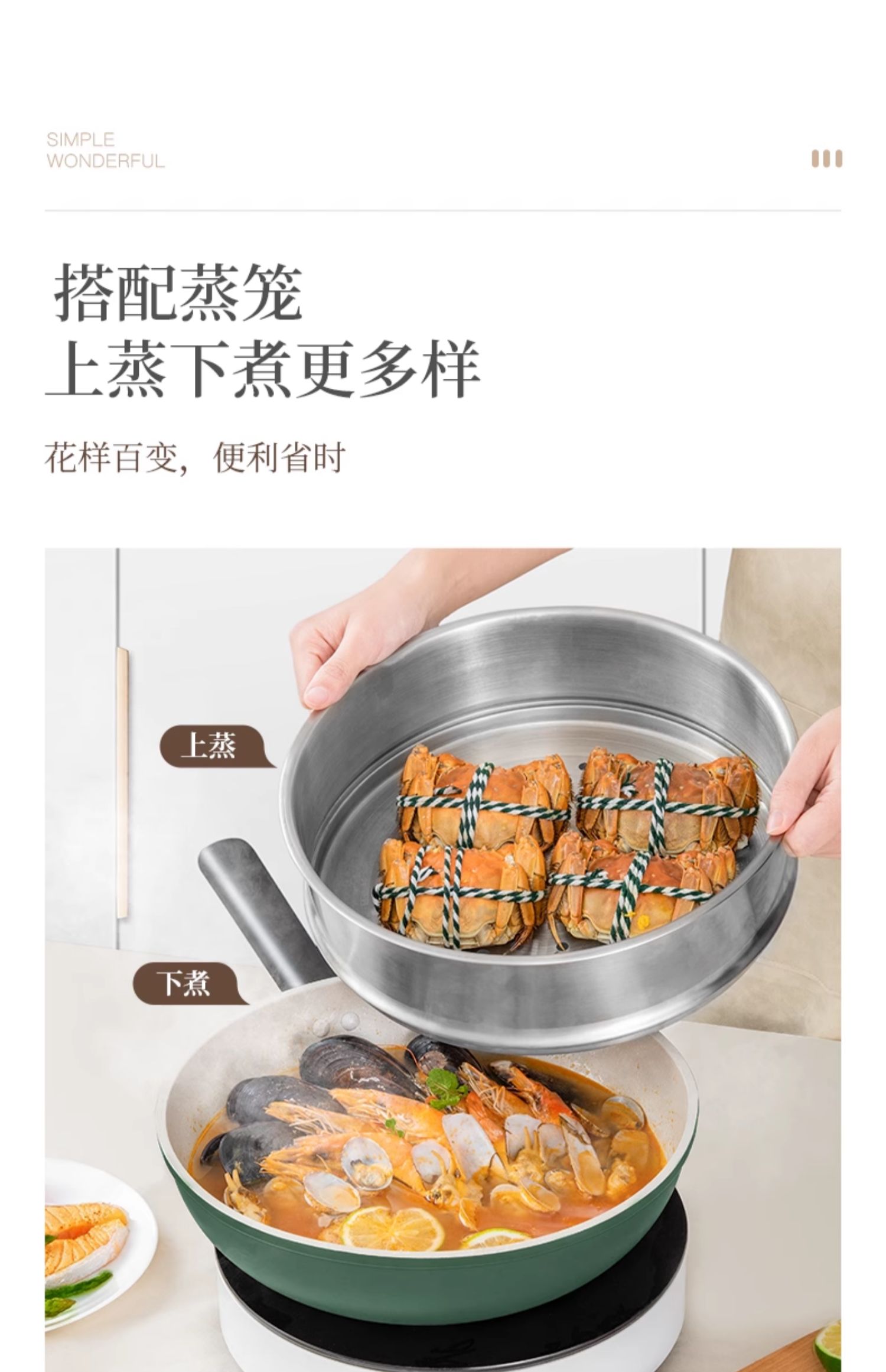 SIMPLE
WONDERFUL

搭配蒸笼
上蒸下煮更多样

花样百变，便利省时

上蒸

下煮