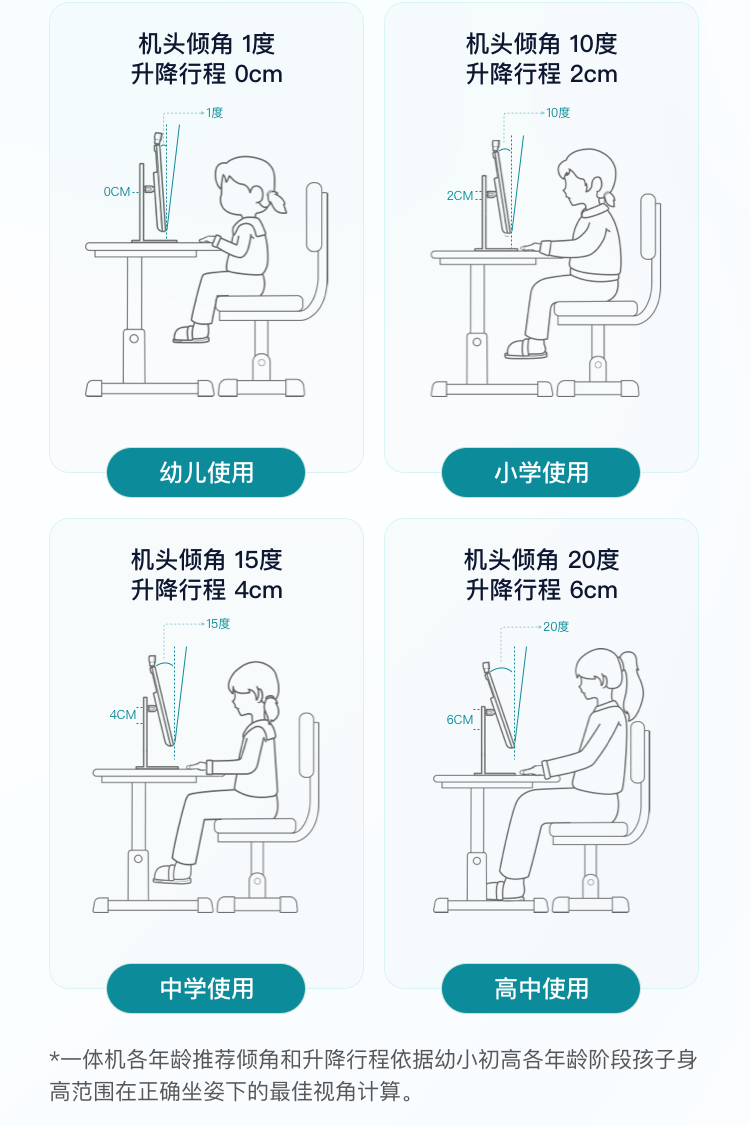 机头倾角 1度
升降行程 0cm

1度
0CM

幼儿使用

机头倾角 10度
升降行程 2cm

10度
2CM

小学使用

机头倾角 15度
升降行程 4cm

15度
4CM

中学使用

机头倾角 20度
升降行程 6cm

20度
6CM

高中使用

*一体机各年龄推荐倾角和升降行程依据幼小初高各年龄阶段孩子身高范围在正确坐姿下的最佳视角计算。