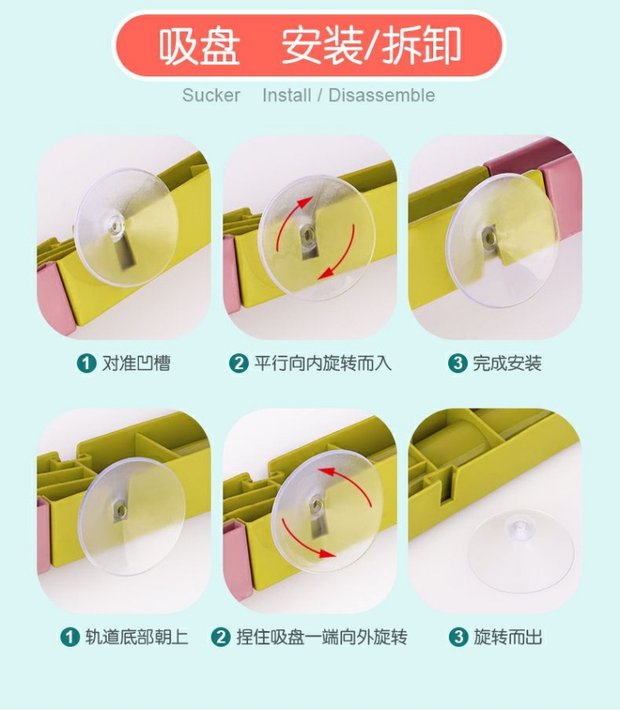 吸盘　安装/拆卸

Sucker　Install / Disassemble

1 对准凹槽　2 平行向内旋转而入　3 完成安装

1 轨道底部朝上　2 捏住吸盘一端向外旋转　3 旋转而出