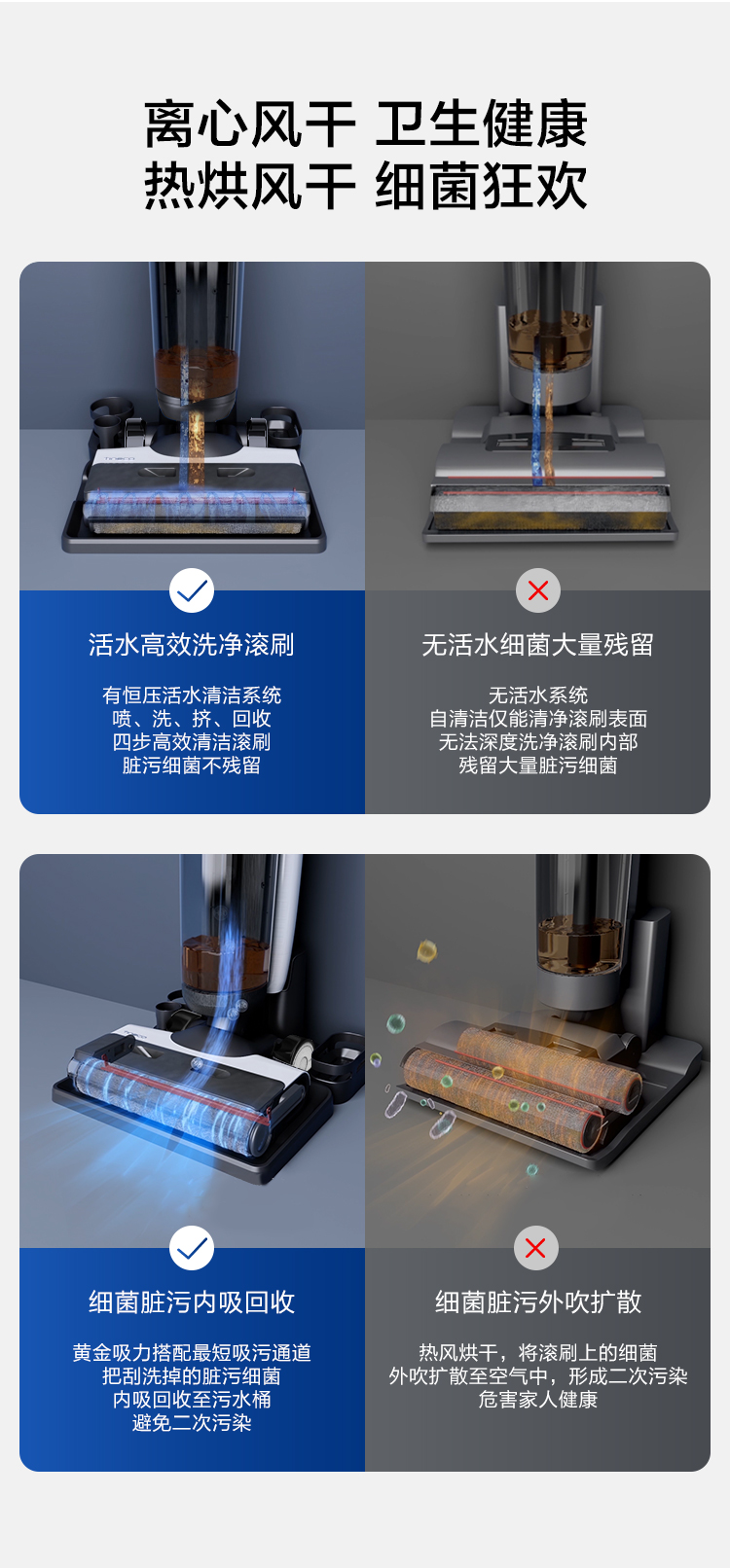 离心风干 卫生健康
热烘风干 细菌狂欢

活水高效洗净滚刷

有恒压活水清洁系统
喷、洗、挤、回收
四步高效清洁滚刷
脏污细菌不残留

无活水细菌大量残留

无活水系统
自清洁仅能清净滚刷表面
无法深度洗净滚刷内部
残留大量脏污细菌

细菌脏污内吸回收

黄金吸力搭配最短吸污通道
把刮洗掉的脏污细菌
内吸回收至污水桶
避免二次污染

细菌脏污外吹扩散

热风烘干，将滚刷上的细菌
外吹扩散至空气中，形成二次污染
危害家人健康