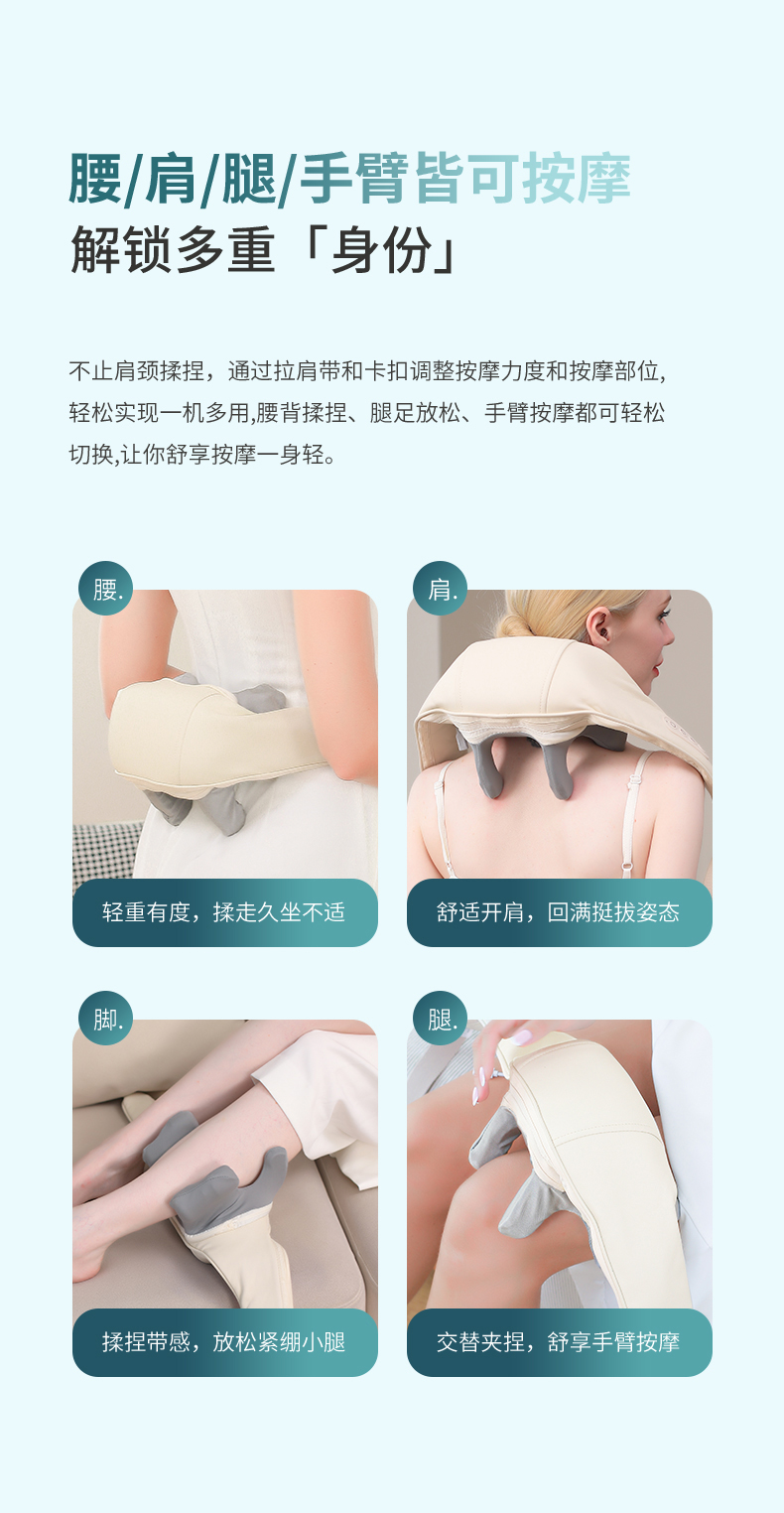 腰/肩/腿/手臂皆可按摩
解锁多重「身份」

不止肩颈揉捏，通过拉肩带和卡扣调整按摩力度和按摩部位,轻松实现一机多用,腰背揉捏、腿足放松、手臂按摩都可轻松切换,让你舒享按摩一身轻。

腰.

轻重有度，揉走久坐不适

肩.

舒适开肩，回满挺拔姿态

脚.

揉捏带感，放松紧绷小腿

腿.

交替夹捏，舒享手臂按摩