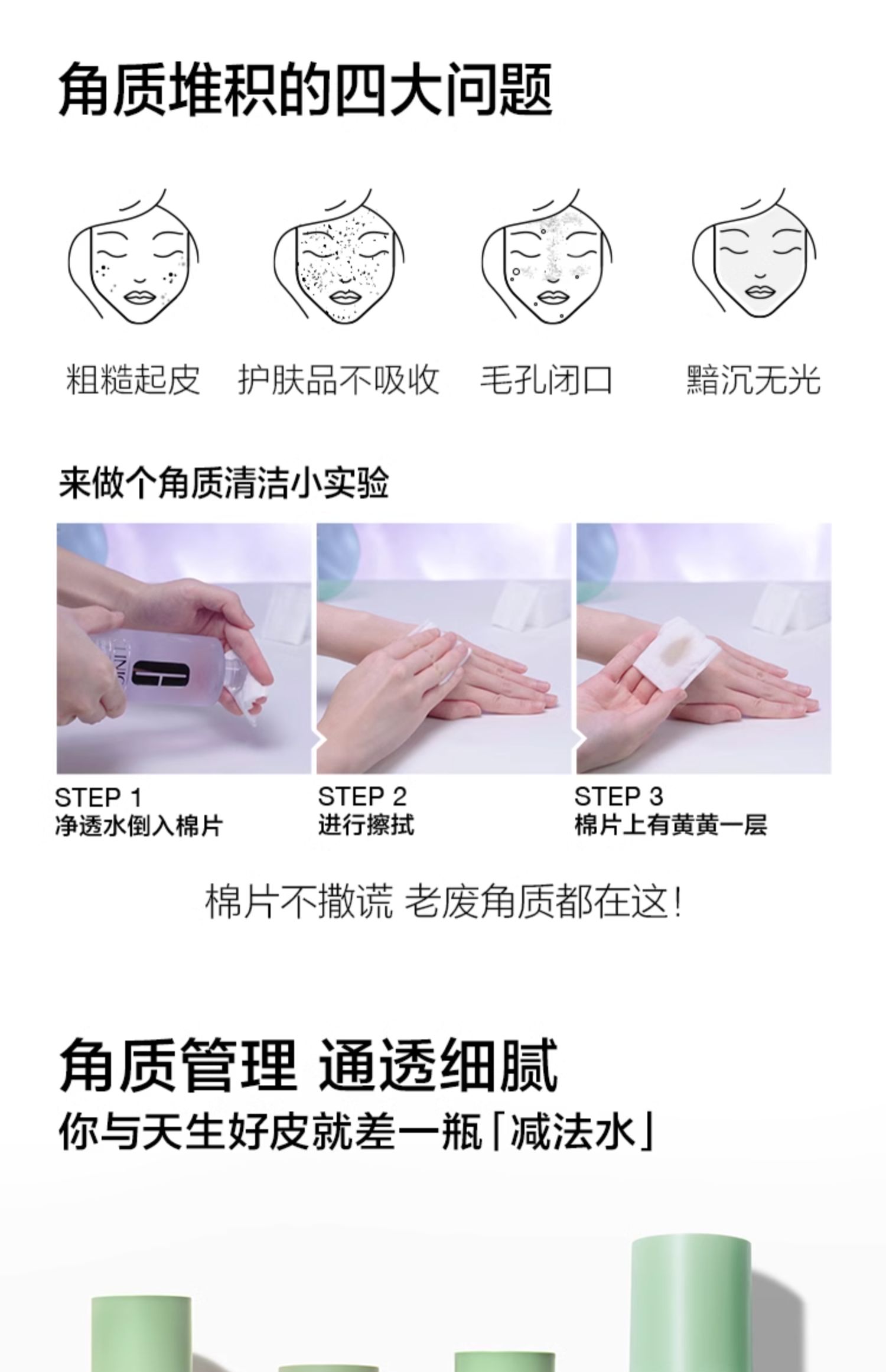 角质堆积的四大问题

粗糙起皮

护肤品不吸收

毛孔闭口

黯沉无光

来做个角质清洁小实验

STEP 1
净透水倒入棉片

STEP 2
进行擦拭

STEP 3
棉片上有黄黄一层

棉片不撒谎 老废角质都在这!

角质管理 通透细腻
你与天生好皮就差一瓶「减法水」