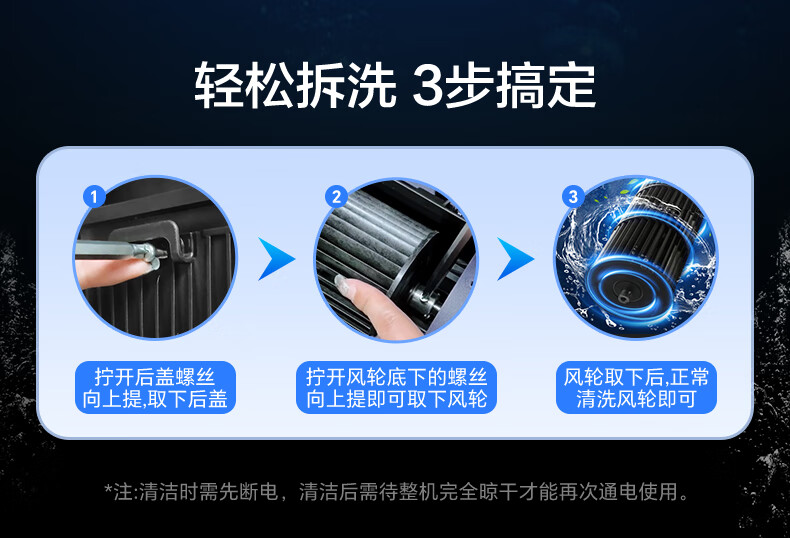 轻松拆洗 3步搞定

1
拧开后盖螺丝
向上提,取下后盖

2
拧开风轮底下的螺丝
向上提即可取下风轮

3
风轮取下后,正常
清洗风轮即可

*注:清洁时需先断电，清洁后需待整机完全晾干才能再次通电使用。