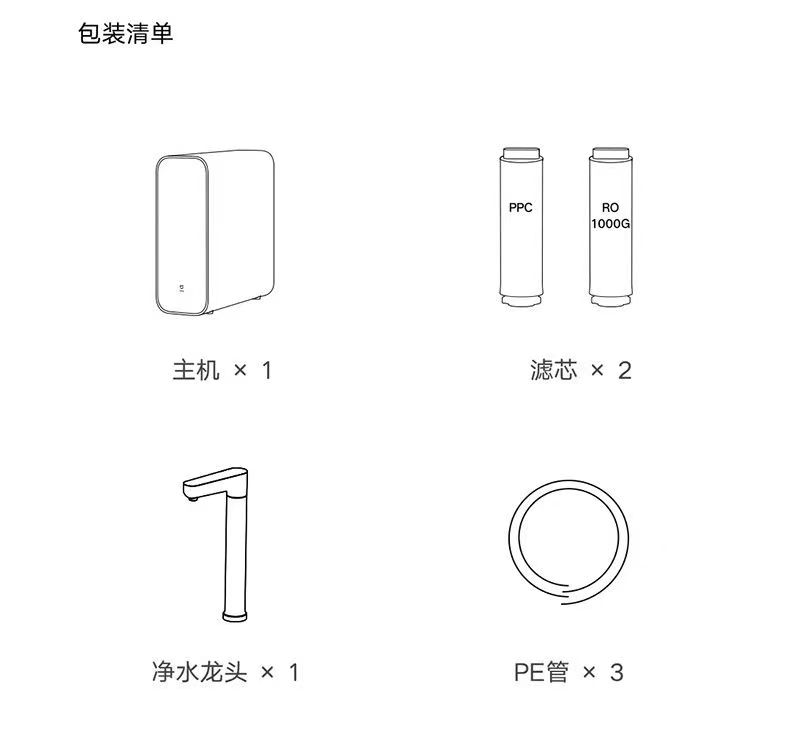 包装清单

主机 × 1

PPC

RO
1000G

滤芯 × 2

净水龙头 × 1

PE管 × 3