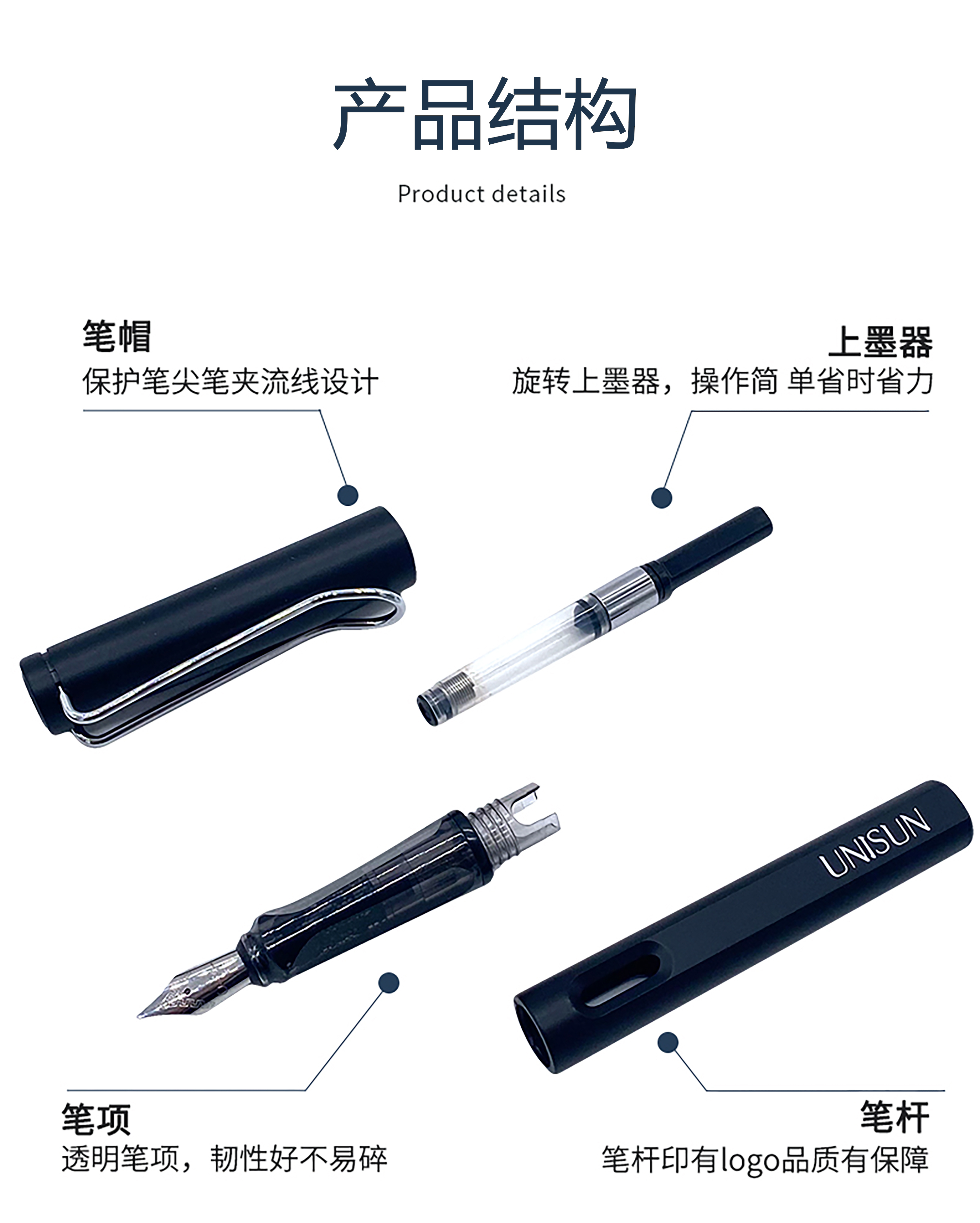 产品结构

Product details

笔帽
保护笔尖笔夹流线设计

上墨器
旋转上墨器，操作简 单省时省力

UNISUN

笔项
透明笔项，韧性好不易碎

笔杆
笔杆印有logo品质有保障