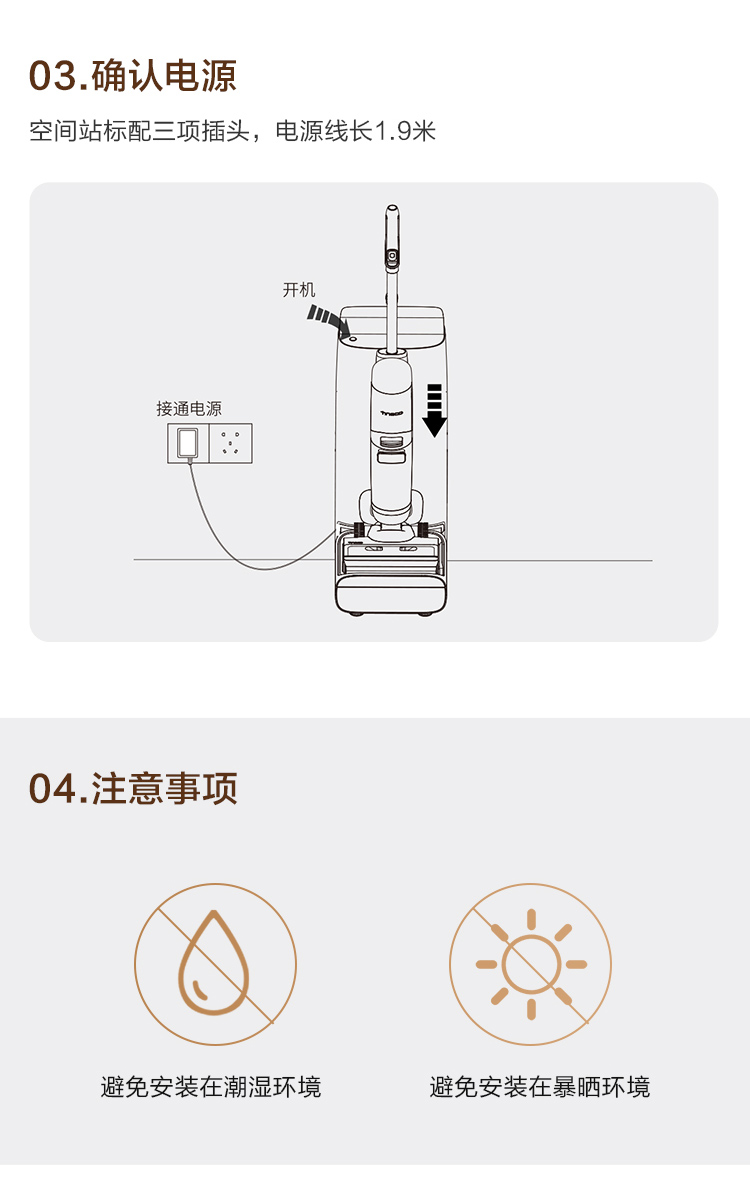 03.确认电源

空间站标配三项插头，电源线长1.9米

开机

接通电源

Tineco

04.注意事项

避免安装在潮湿环境

避免安装在暴晒环境