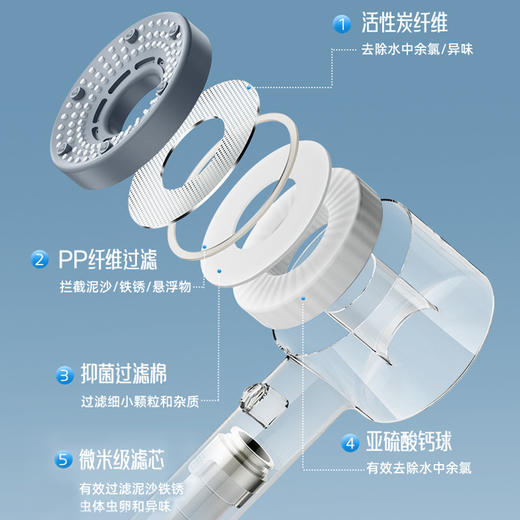 1 活性炭纤维
去除水中余氯/异味

2 PP纤维过滤
拦截泥沙/铁锈/悬浮物

3 抑菌过滤棉
过滤细小颗粒和杂质

4 亚硫酸钙球
有效去除水中余氯

5 微米级滤芯
有效过滤泥沙铁锈
虫体虫卵和异味