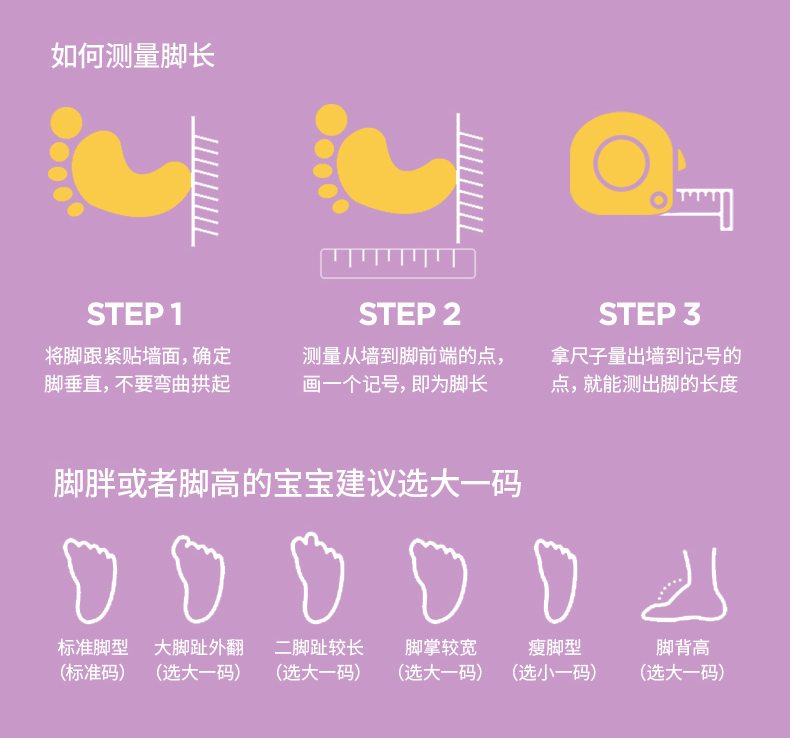 如何测量脚长

STEP 1
将脚跟紧贴墙面，确定脚垂直，不要弯曲拱起

STEP 2
测量从墙到脚前端的点，画一个记号，即为脚长

STEP 3
拿尺子量出墙到记号的点，就能测出脚的长度

脚胖或者脚高的宝宝建议选大一码

标准脚型
（标准码）

大脚趾外翻
（选大一码）

二脚趾较长
（选大一码）

脚掌较宽
（选大一码）

瘦脚型
（选小一码）

脚背高
（选大一码）