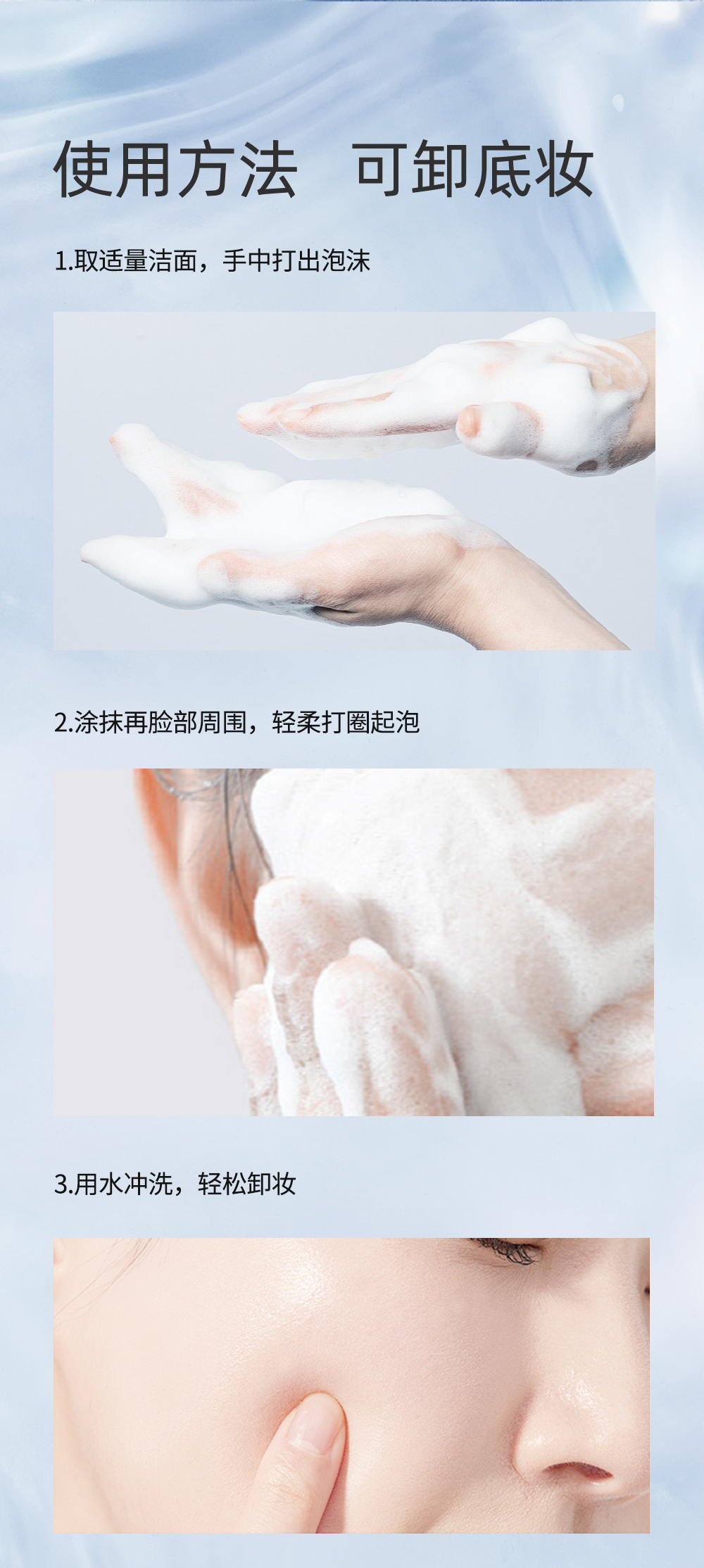 使用方法　可卸底妆

1.取适量洁面，手中打出泡沫

2.涂抹再脸部周围，轻柔打圈起泡

3.用水冲洗，轻松卸妆