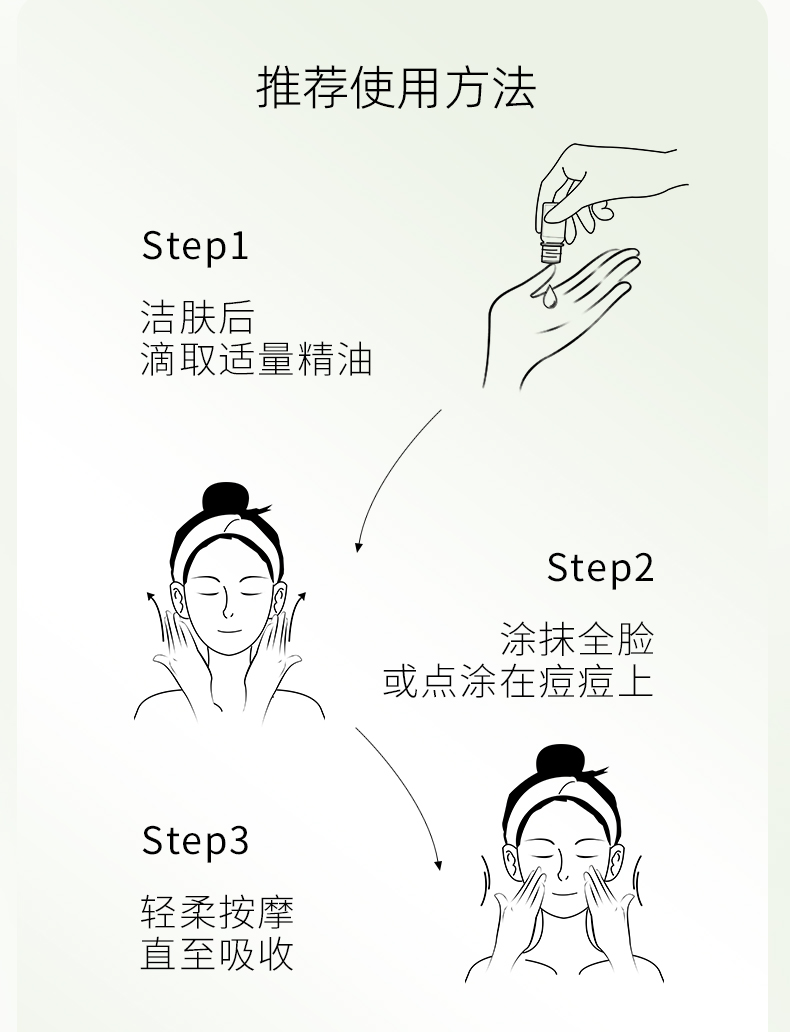 推荐使用方法

Step1

洁肤后
滴取适量精油

Step2

涂抹全脸
或点涂在痘痘上

Step3

轻柔按摩
直至吸收