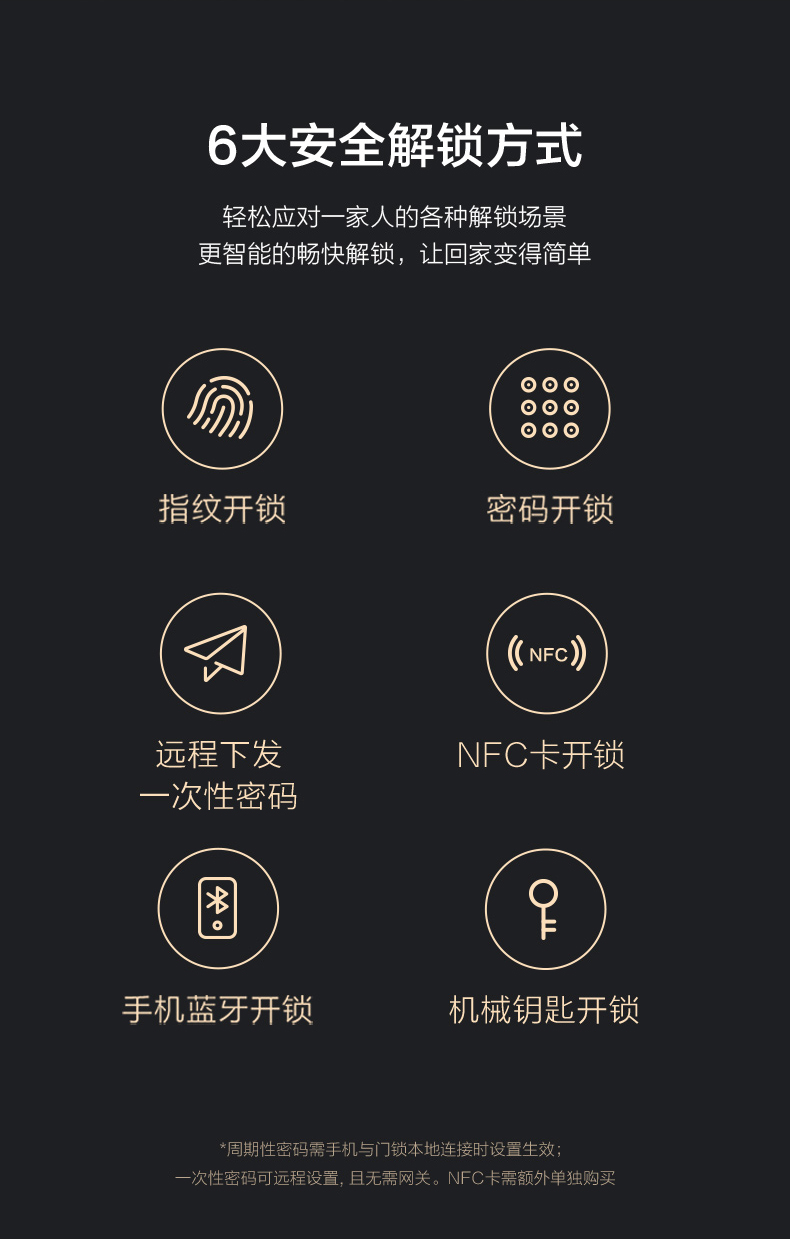 6大安全解锁方式

轻松应对一家人的各种解锁场景
更智能的畅快解锁，让回家变得简单

指纹开锁

密码开锁

远程下发
一次性密码

NFC

NFC卡开锁

手机蓝牙开锁

机械钥匙开锁

*周期性密码需手机与门锁本地连接时设置生效；
一次性密码可远程设置，且无需网关。NFC卡需额外单独购买