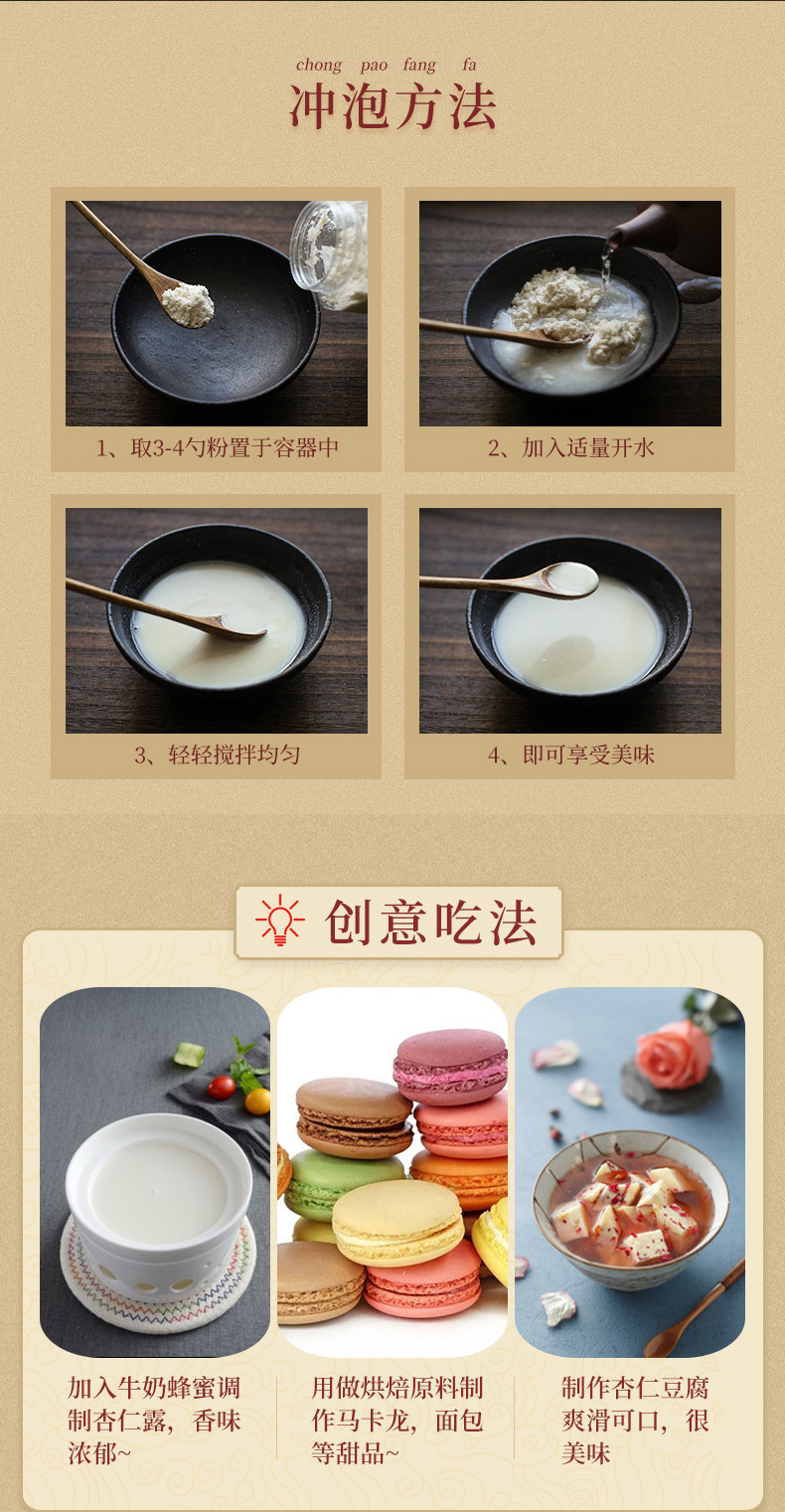 chong pao fang fa
冲泡方法

1、取3-4勺粉置于容器中

2、加入适量开水

3、轻轻搅拌均匀

4、即可享受美味

创意吃法

加入牛奶蜂蜜调制杏仁露，香味浓郁~

用做烘焙原料制作马卡龙，面包等甜品~

制作杏仁豆腐爽滑可口，很美味